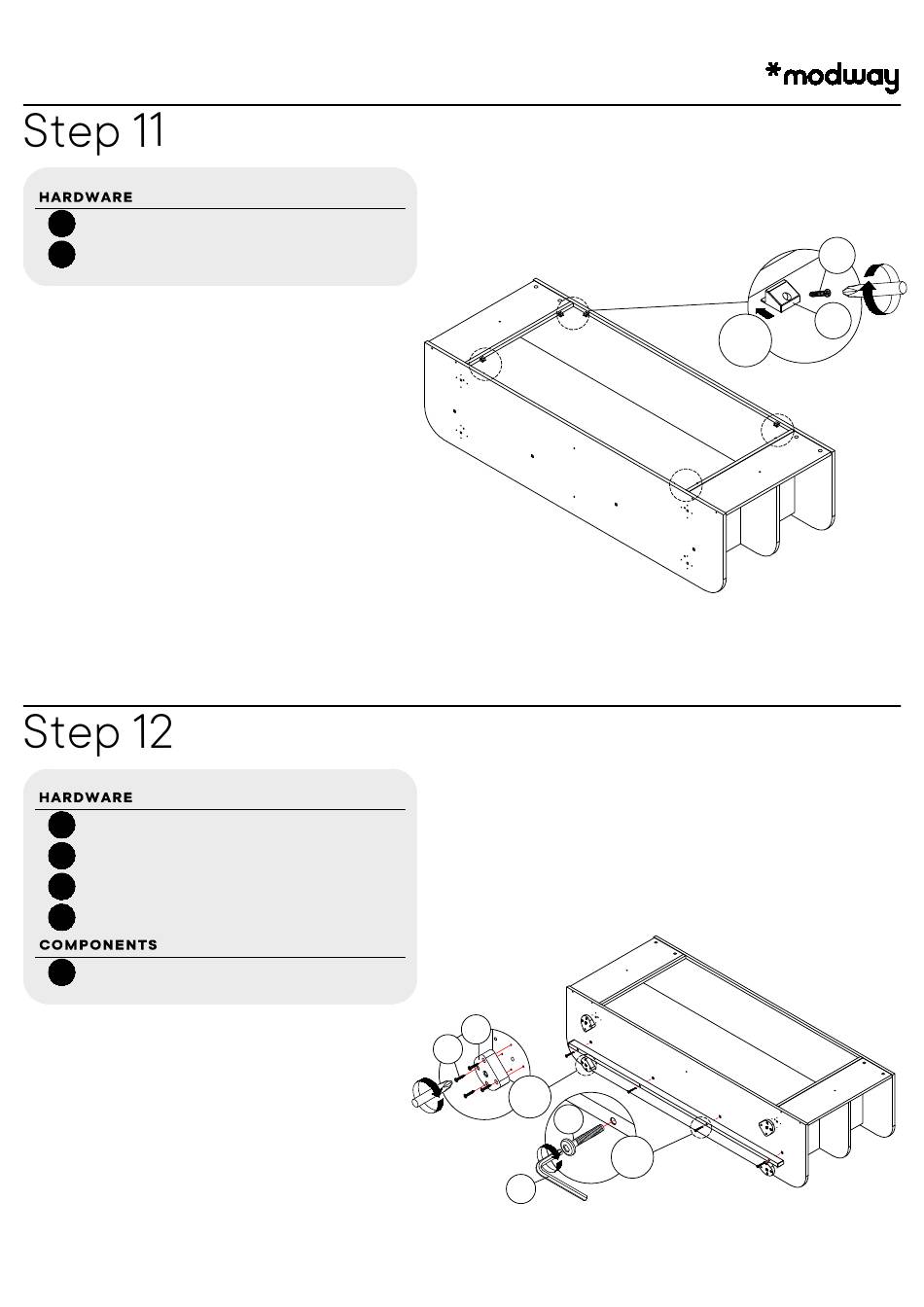 *modway

Step 11

HARDWARE

Step 12

HARDWARE

COMPONENTS