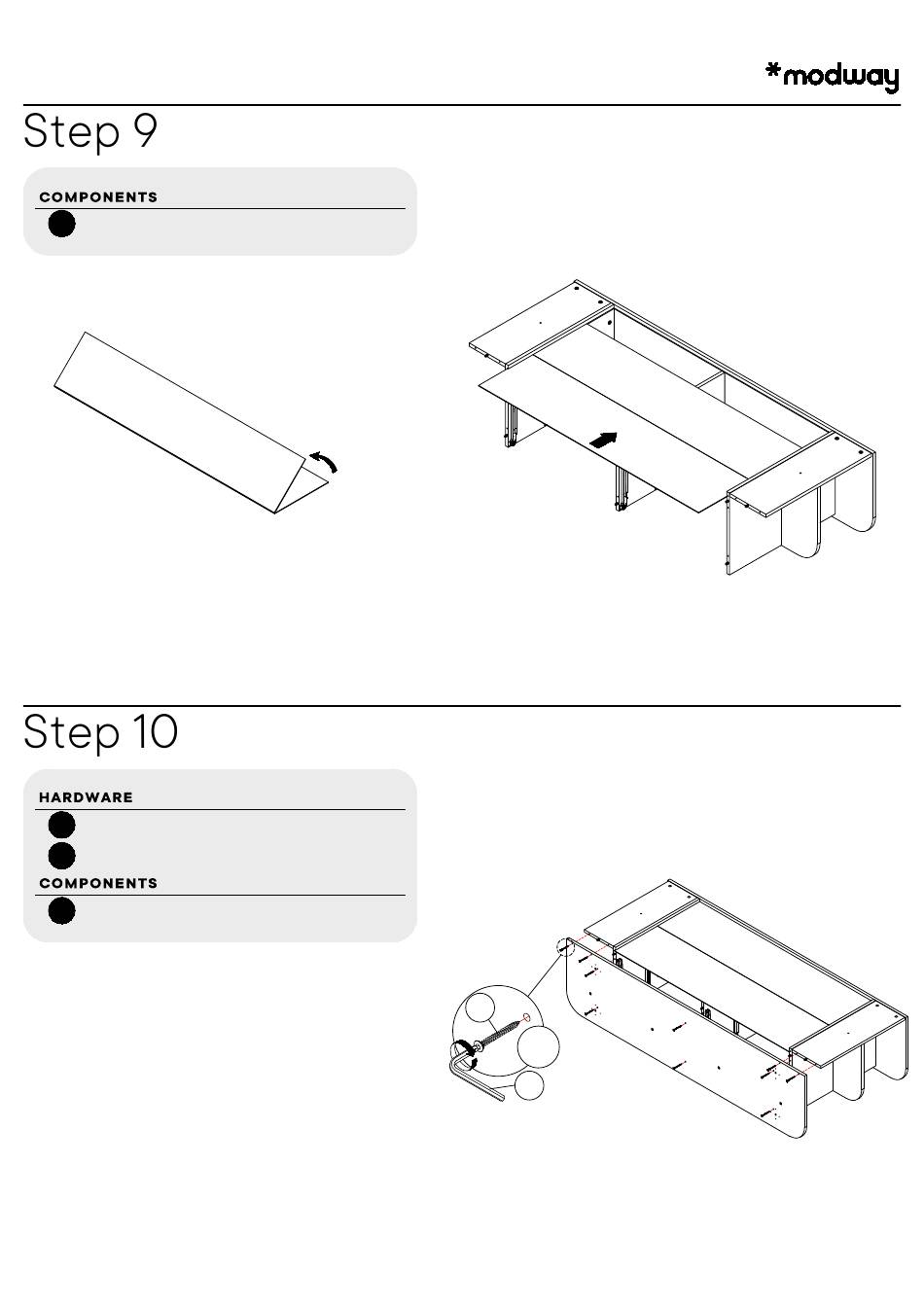 *modway

Step 9

COMPONENTS

Step 10

HARDWARE

COMPONENTS