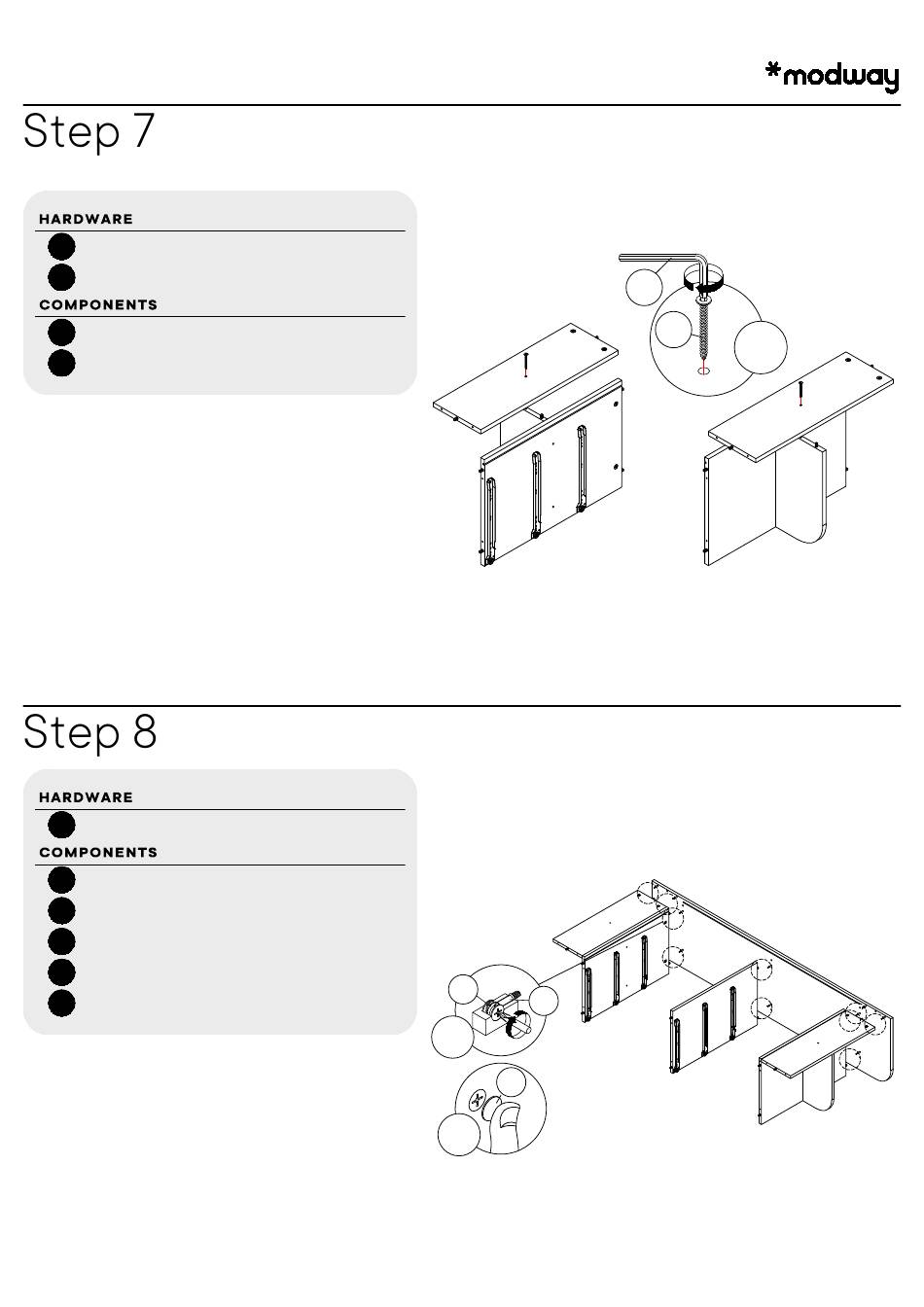 *modway

Step 7

HARDWARE

COMPONENTS

Step 8

HARDWARE

COMPONENTS