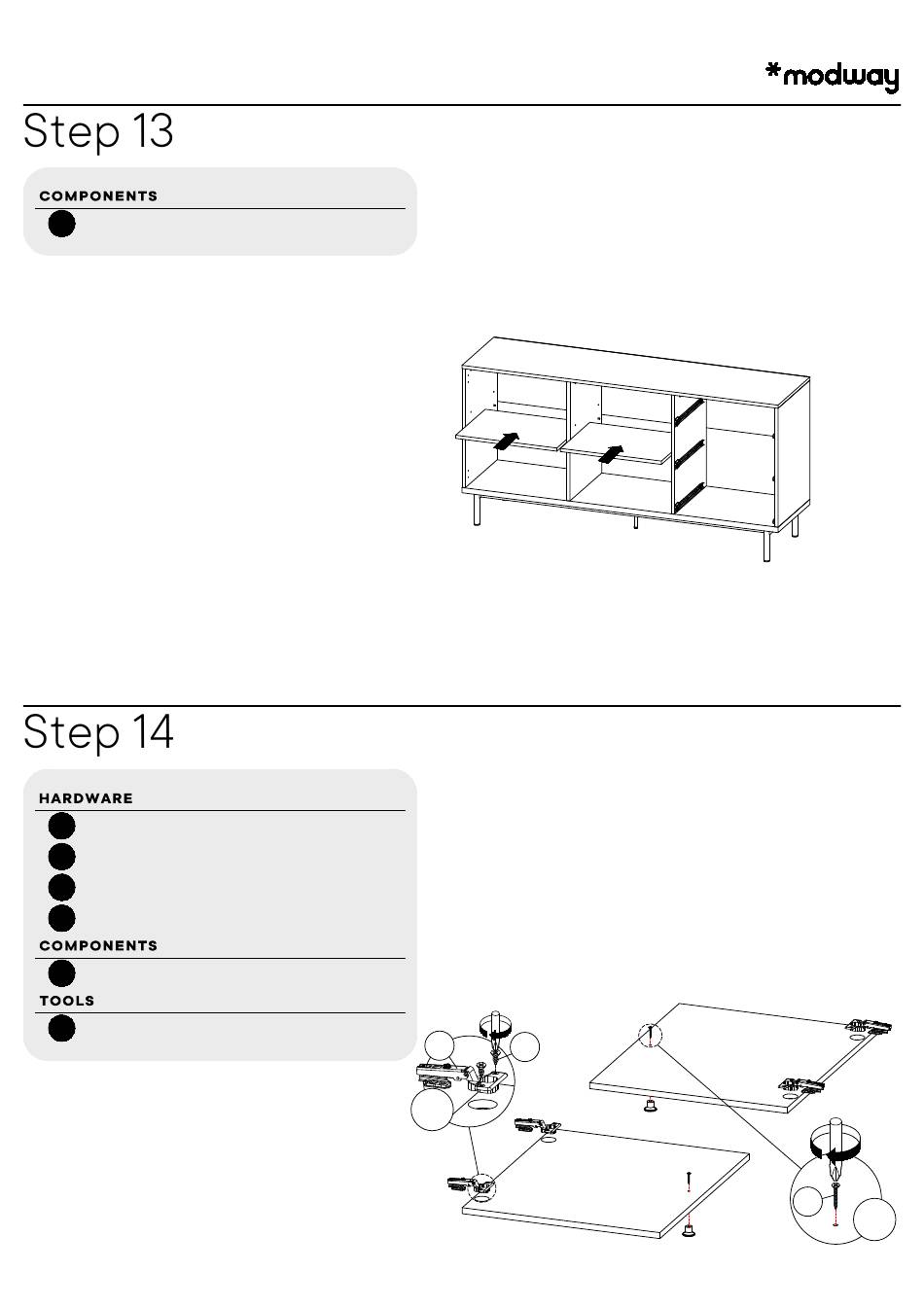 *modway

Step 13

COMPONENTS

Step 14

HARDWARE

COMPONENTS

TOOLS