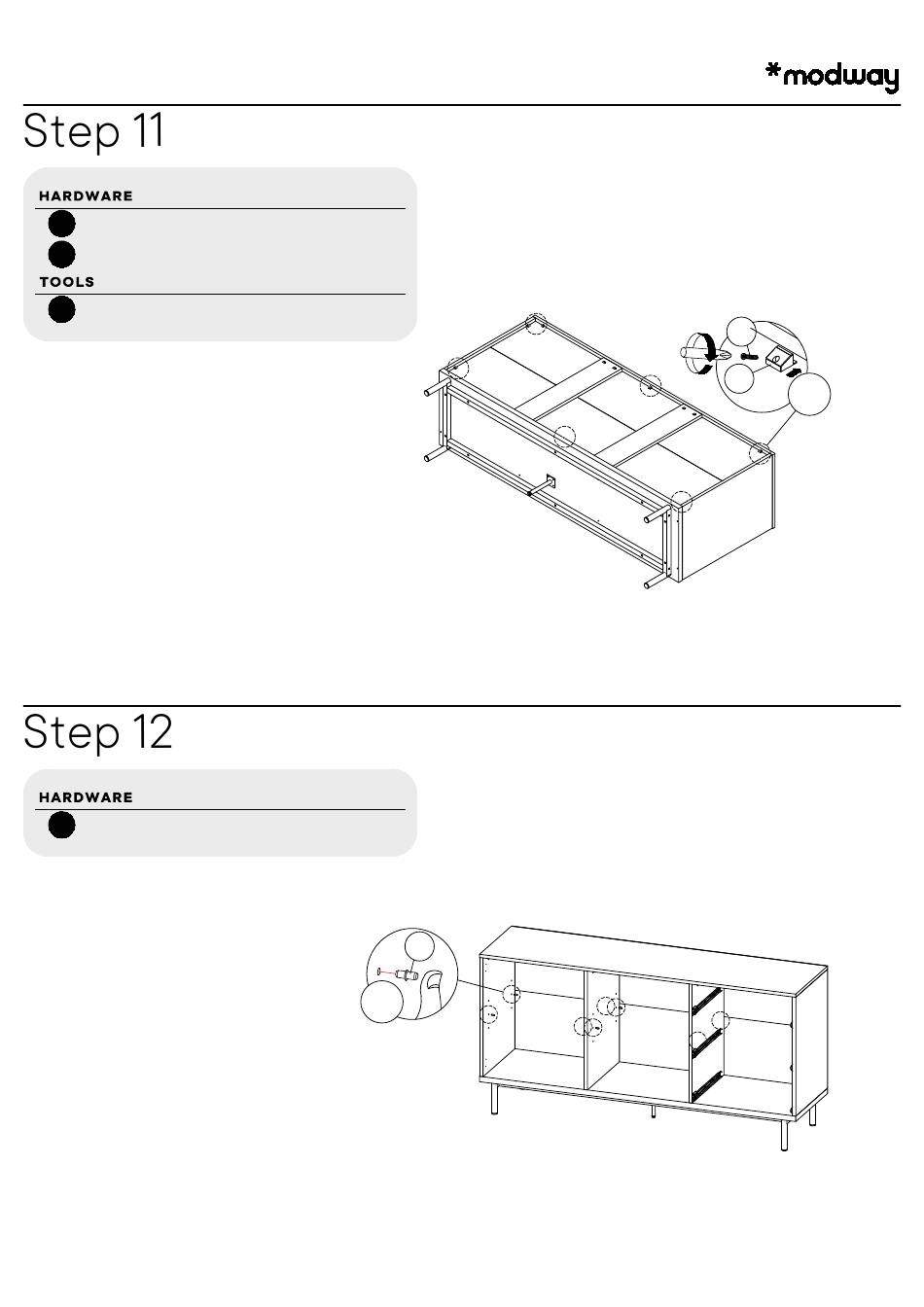 *modway

Step 11

HARDWARE

TOOLS

Step 12

HARDWARE