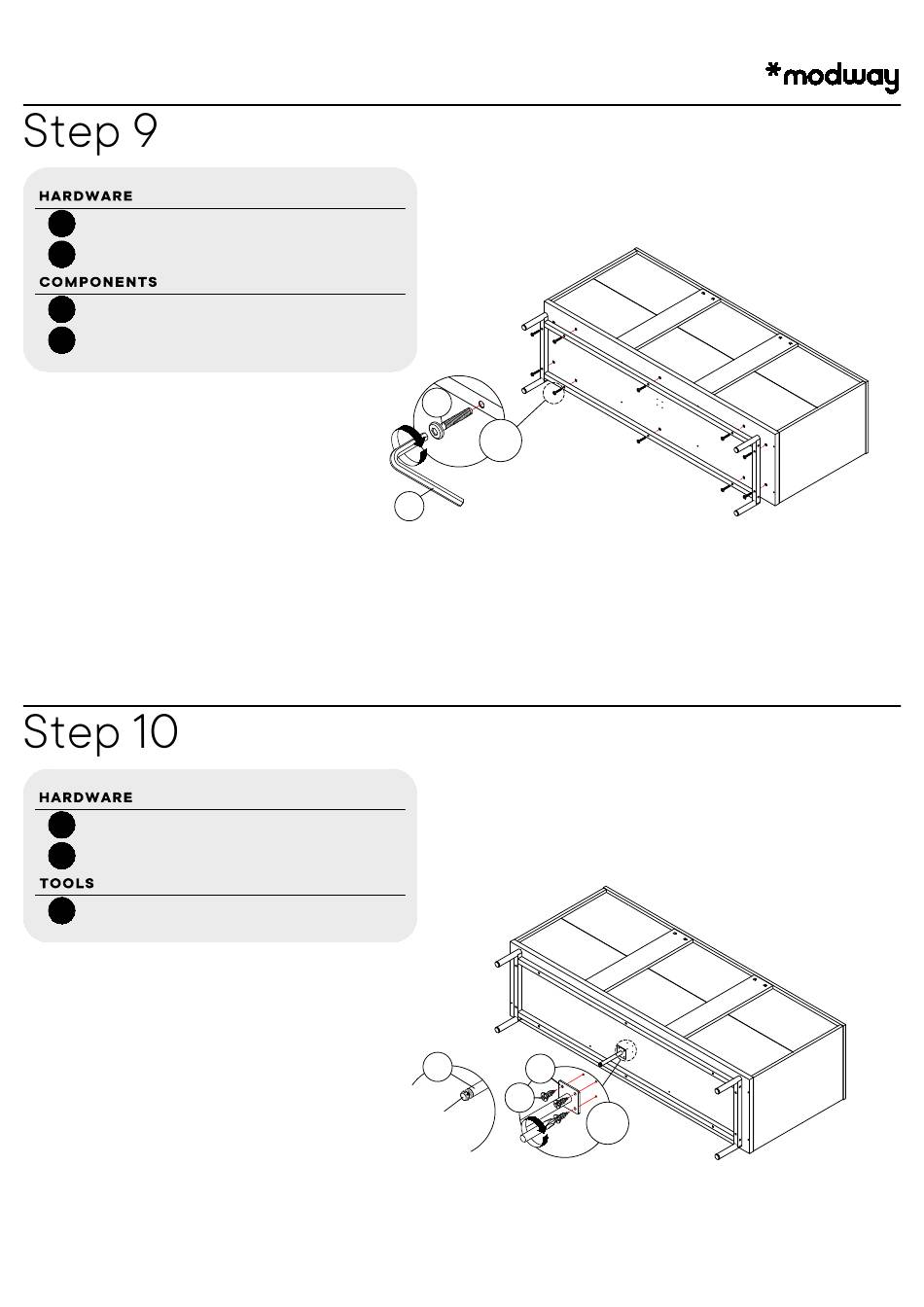 *modway

Step 9

HARDWARE

COMPONENTS

Step 10

HARDWARE

TOOLS