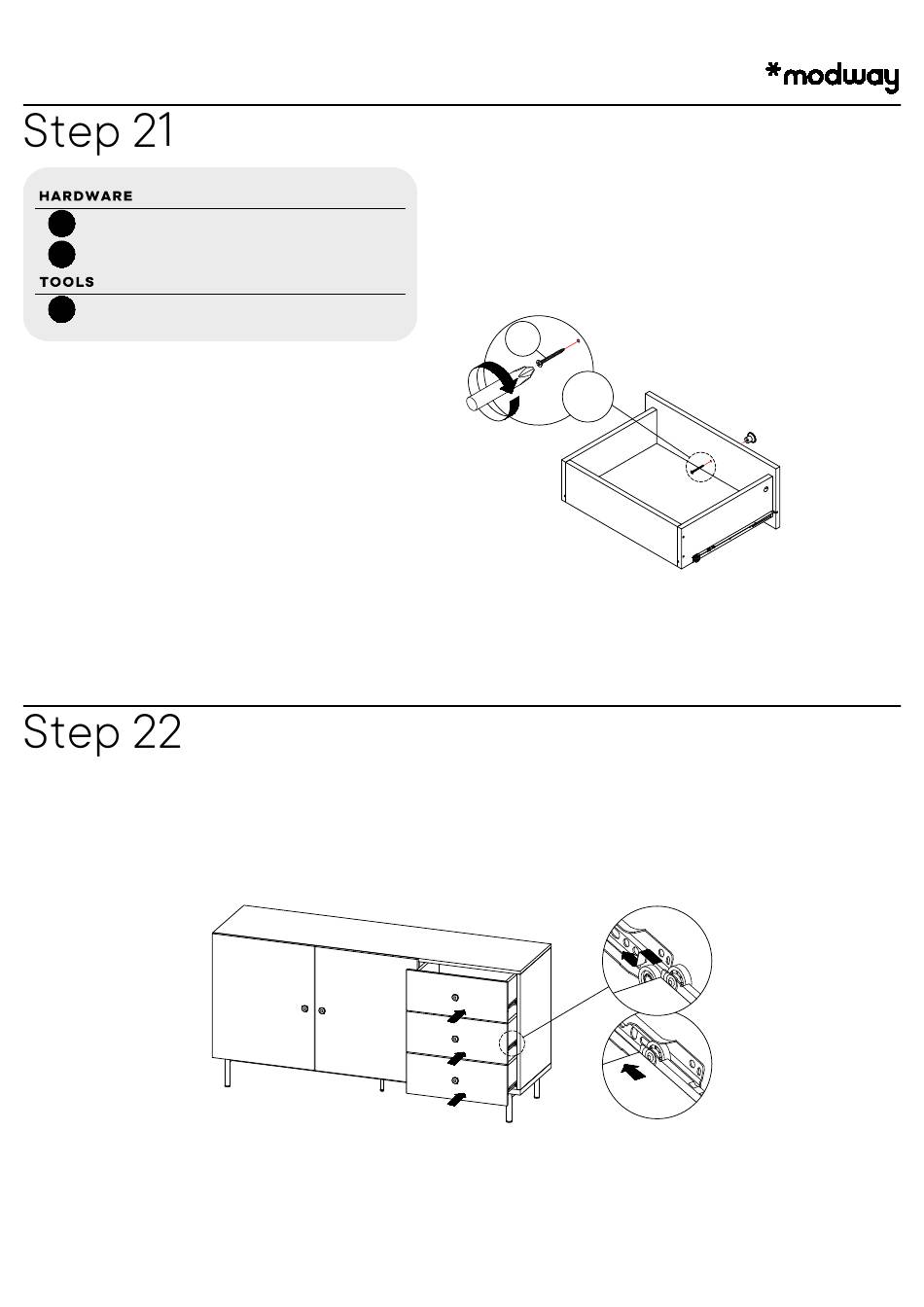 *modway

Step 21

HARDWARE

TOOLS

Step 22