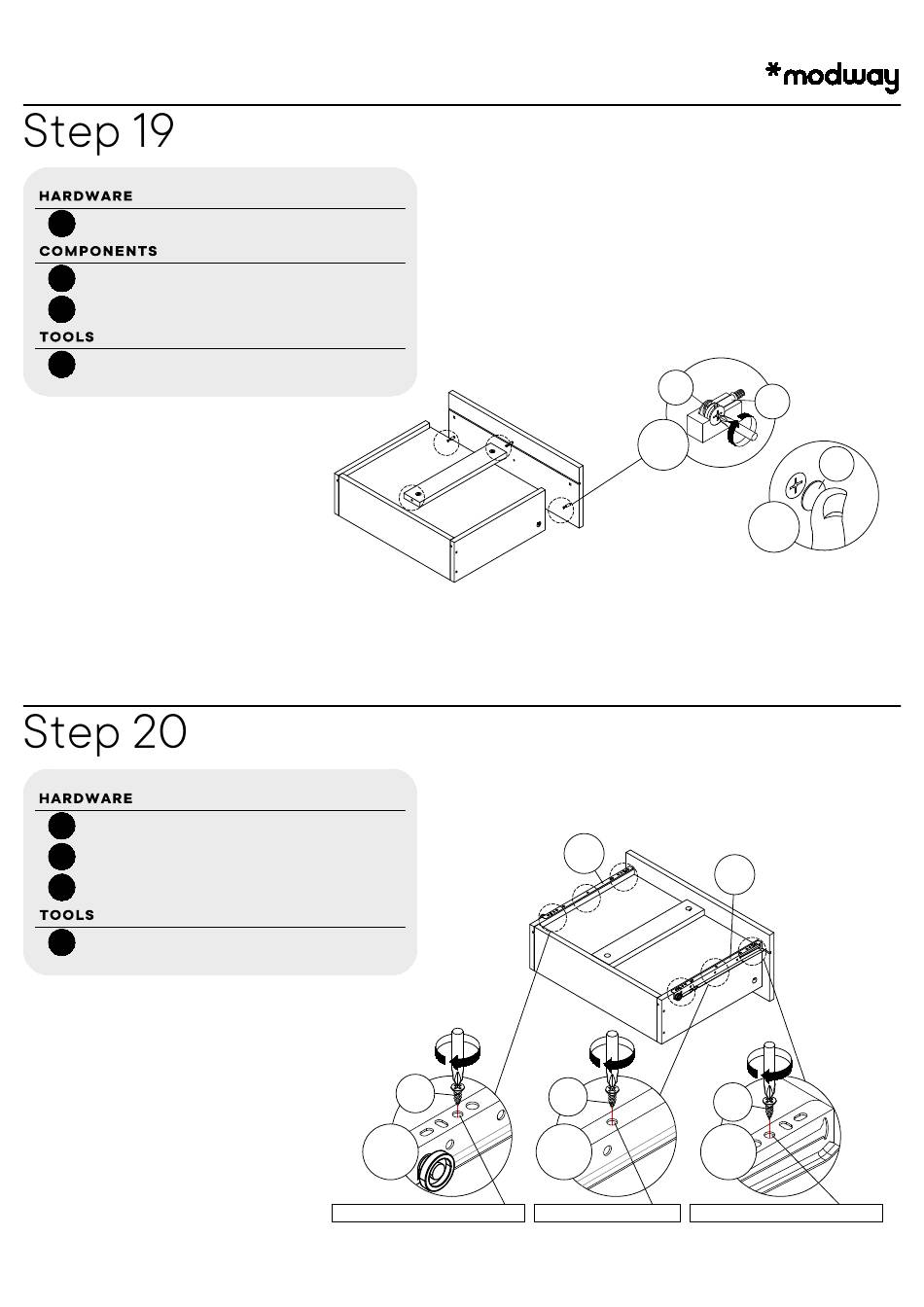 *modway

Step 19

HARDWARE

COMPONENTS

TOOLS

Step 20

HARDWARE

TOOLS