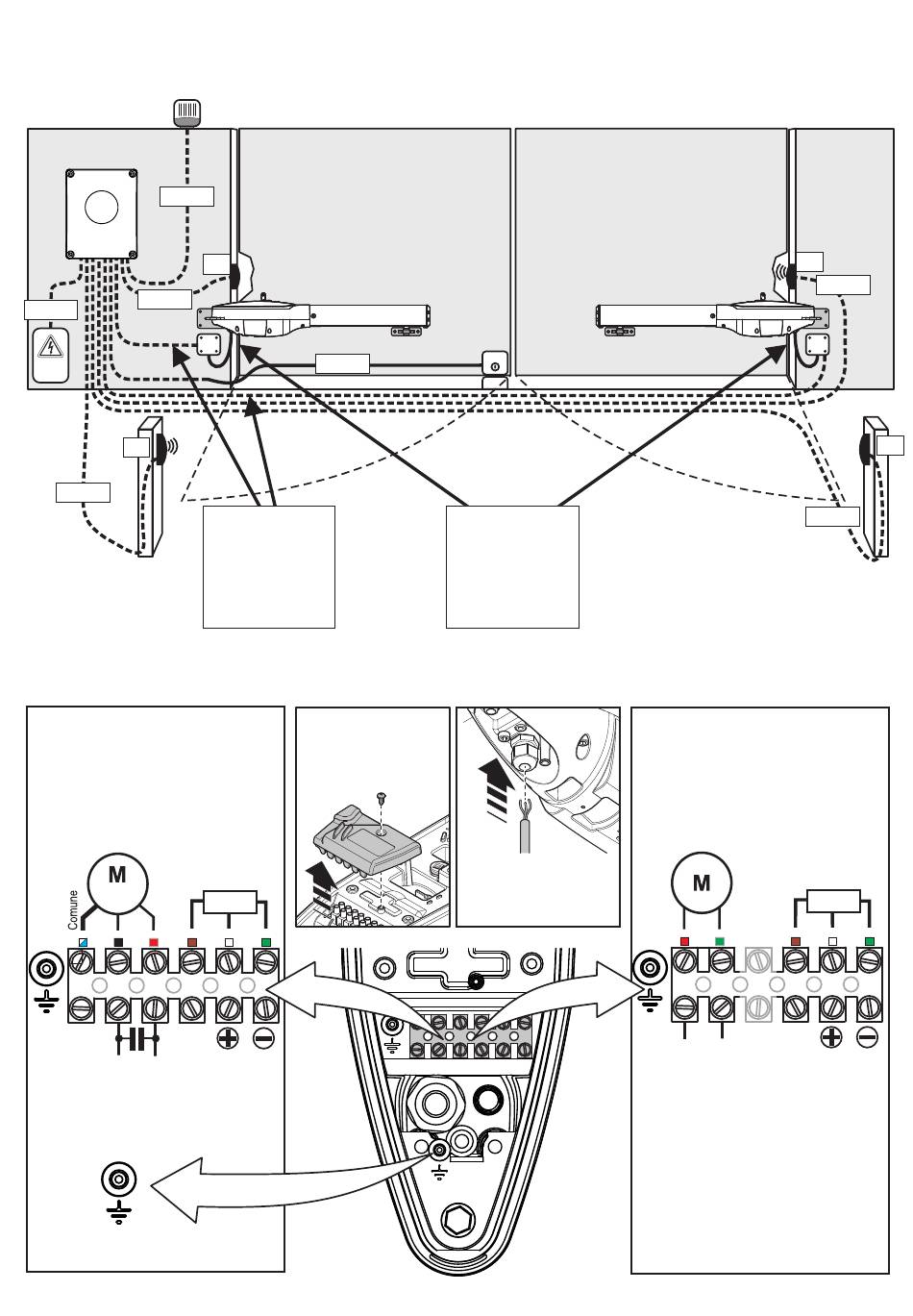 M

Comune

M