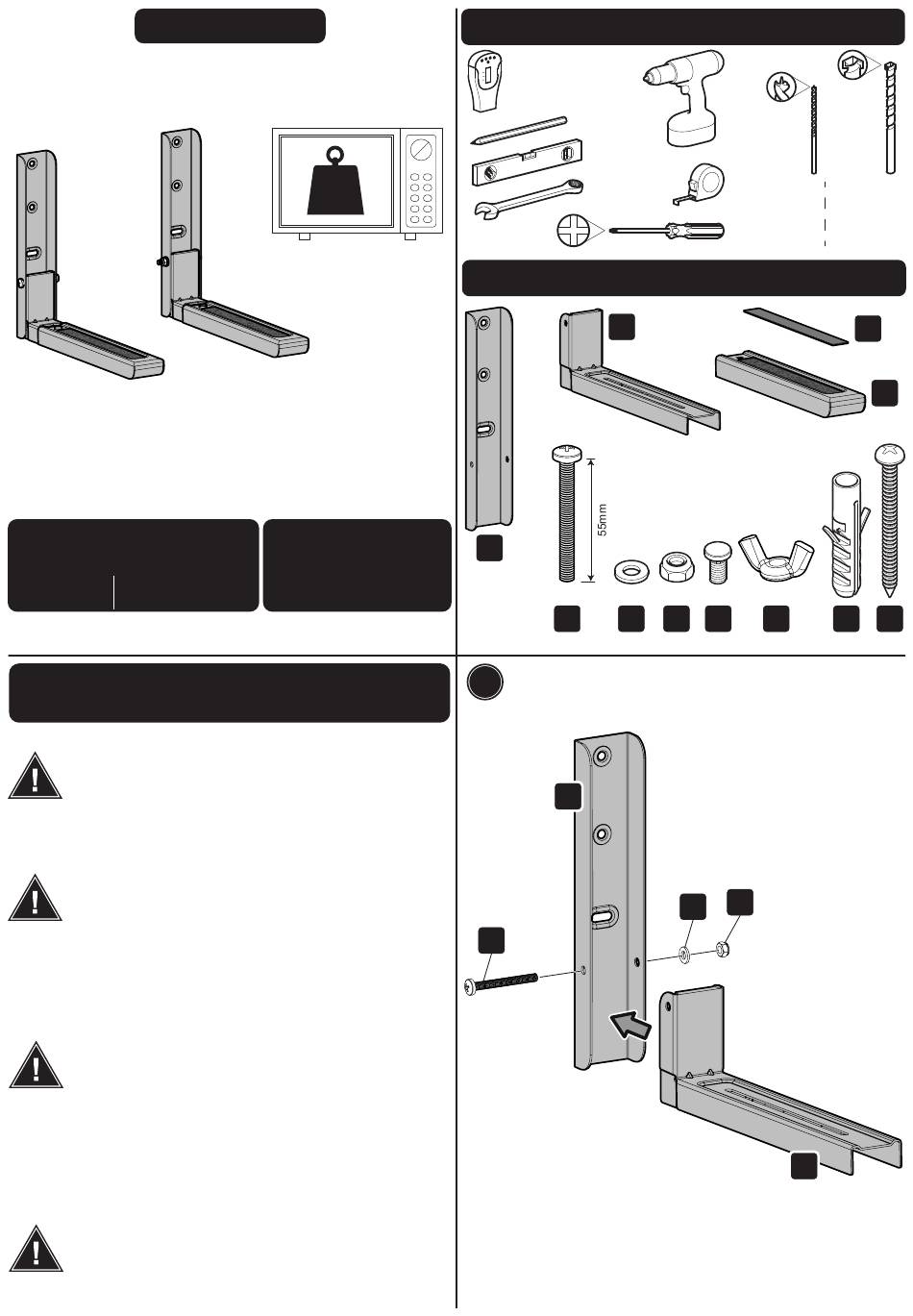 55mm