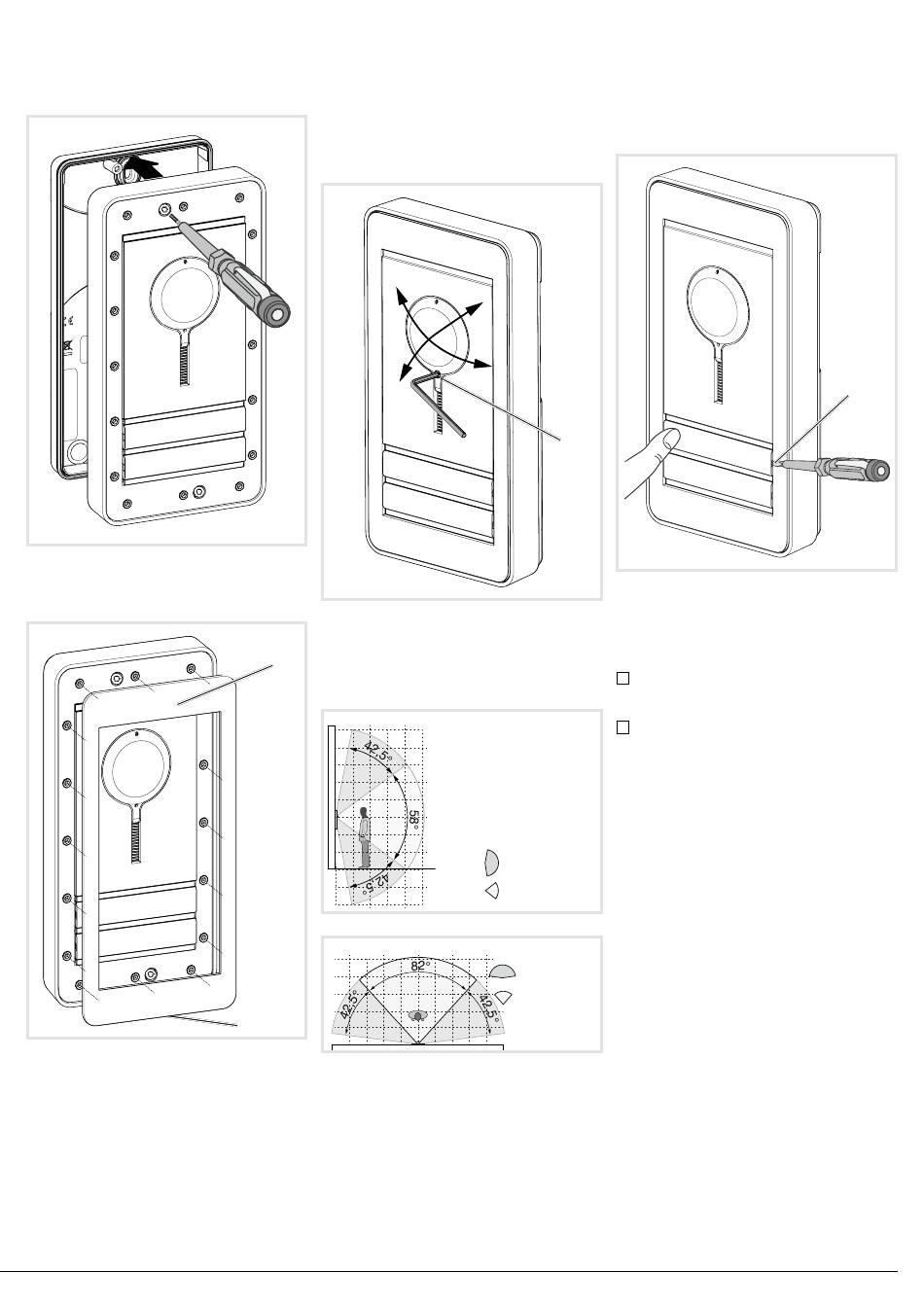 42.5°

58°

42.5°

82°

42.5°

42.5°