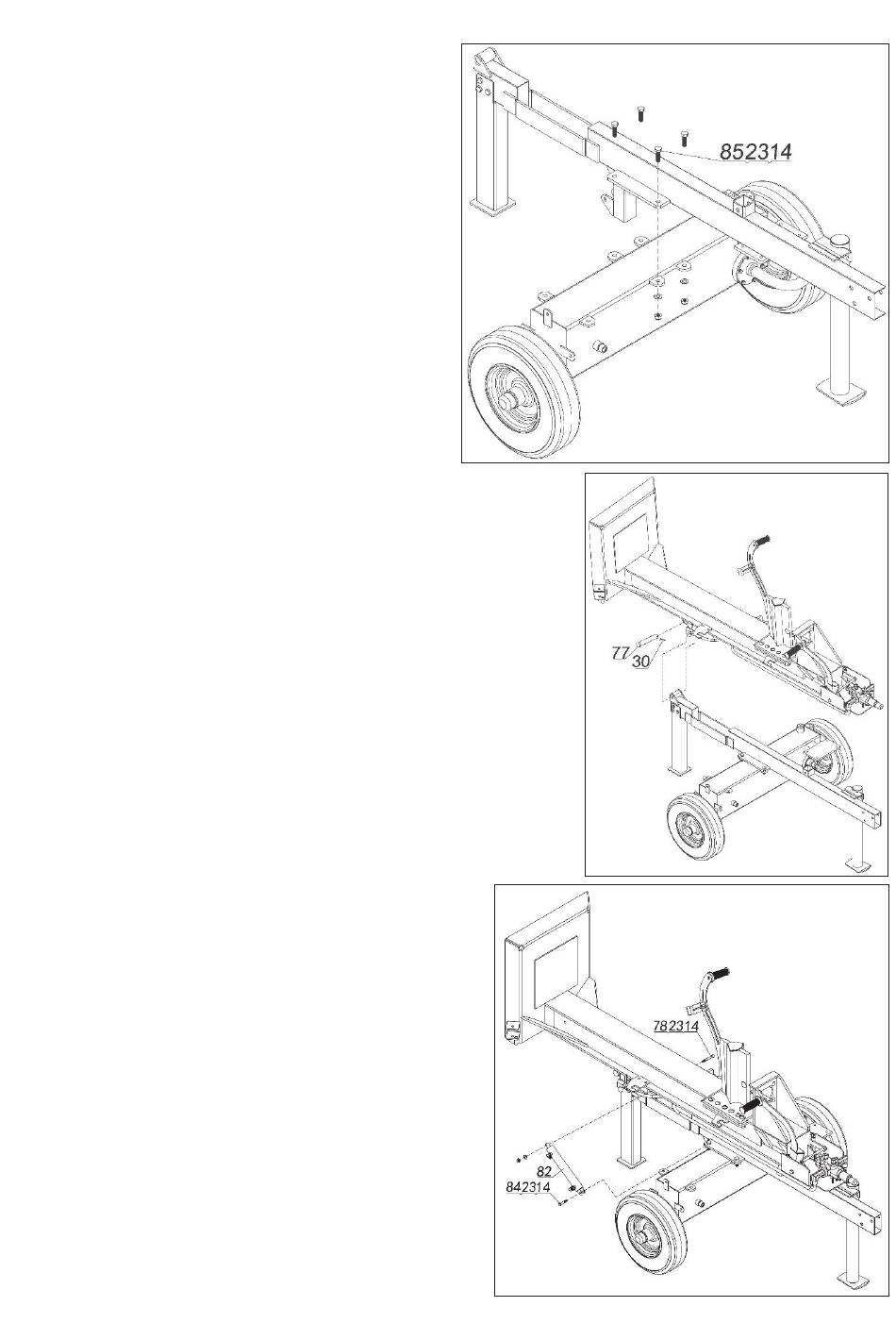 852314

77
30

782314

82
842314