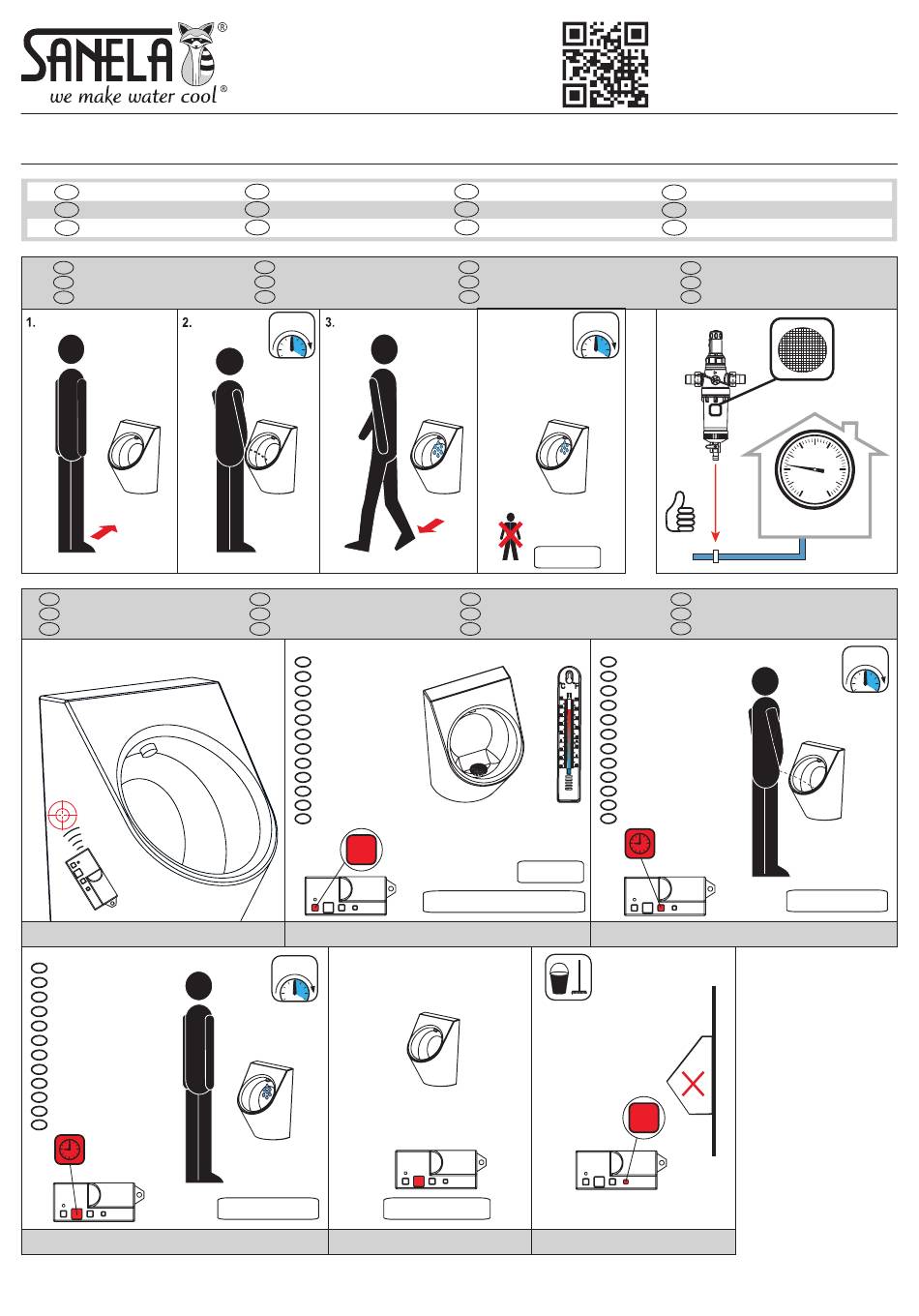 SANELA®
we make water cool®

1.

2.

3.