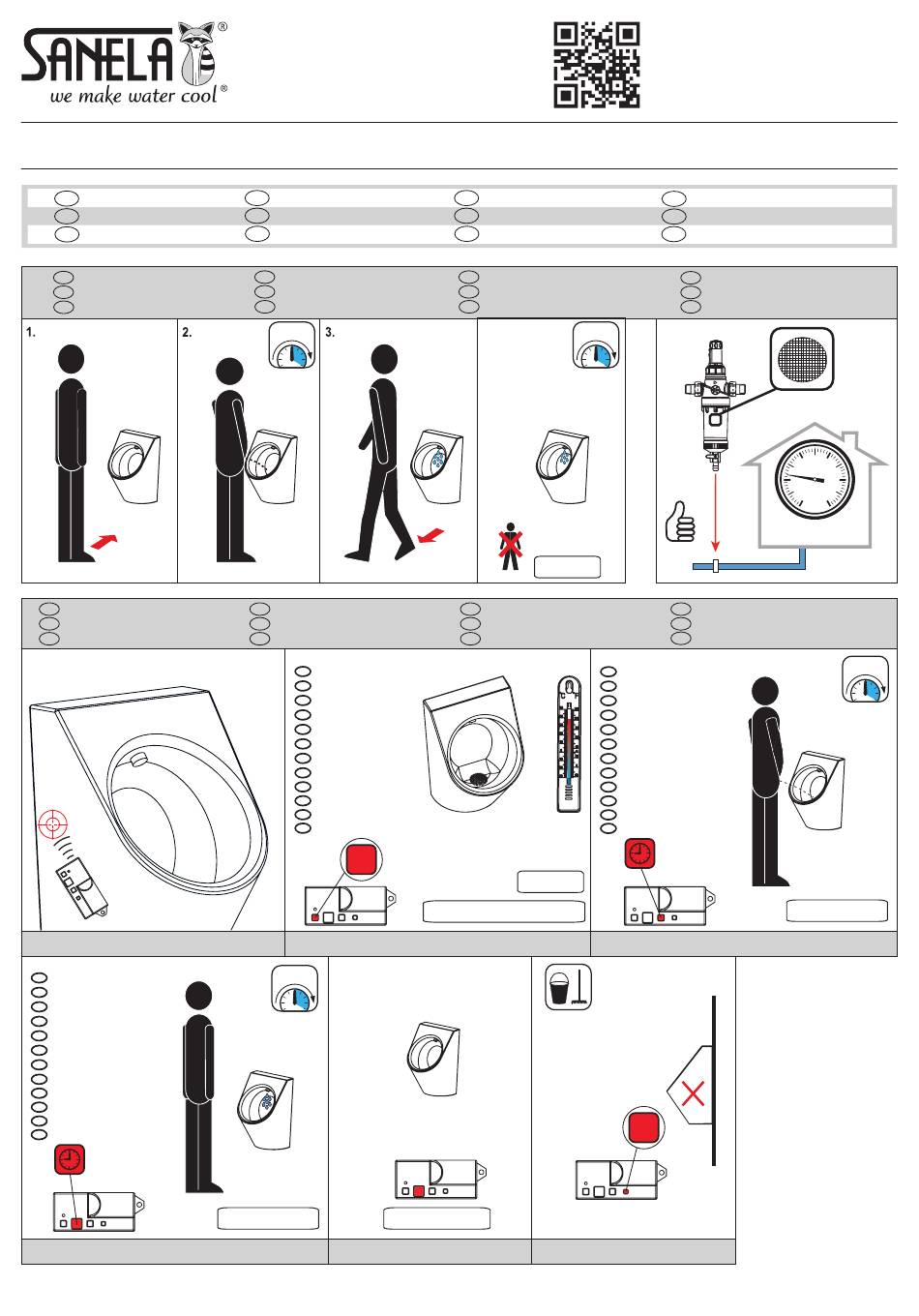 SANELA®
we make water cool®

1.

2.

3.