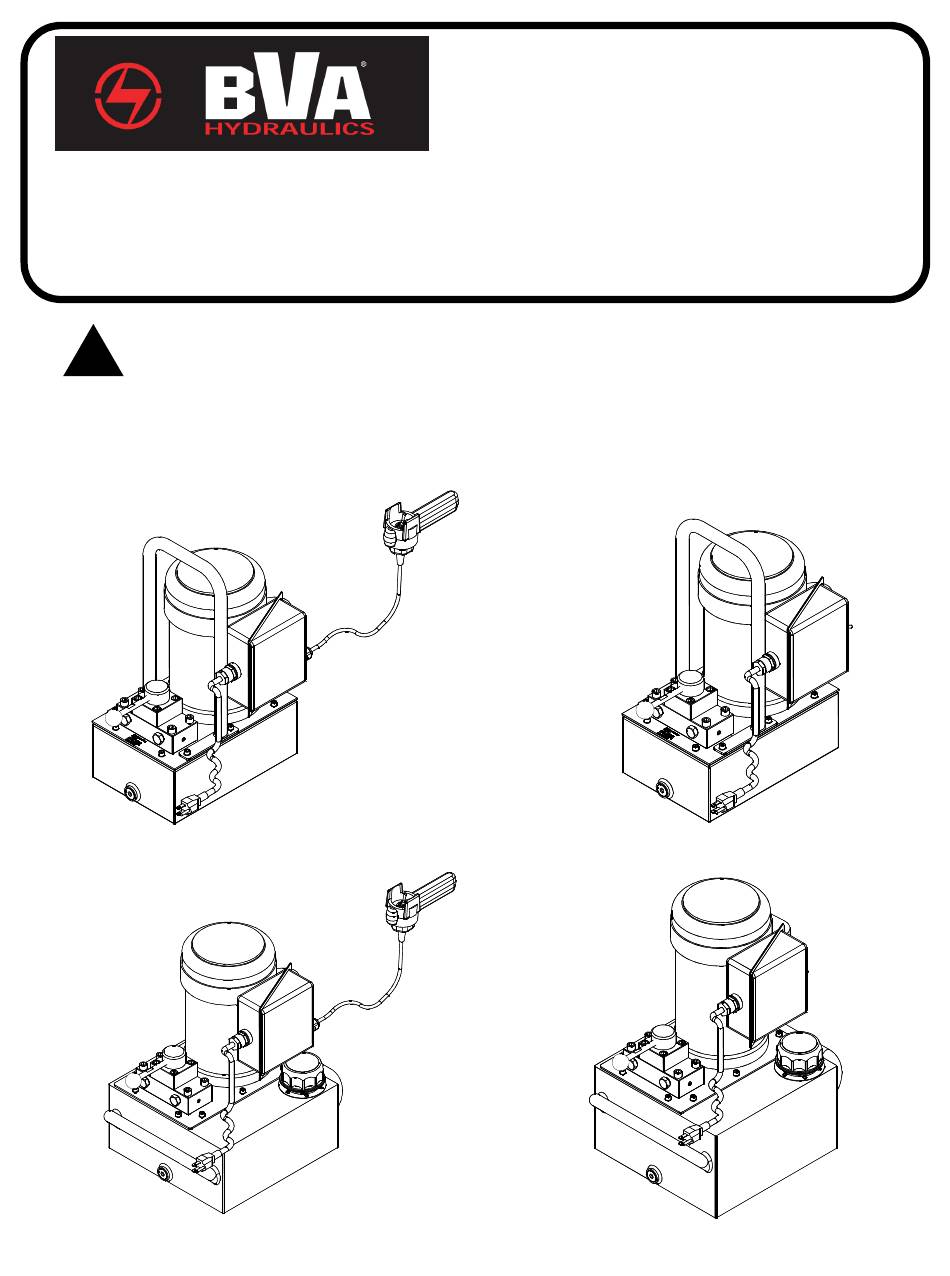 BVA®
HYDRAULICS