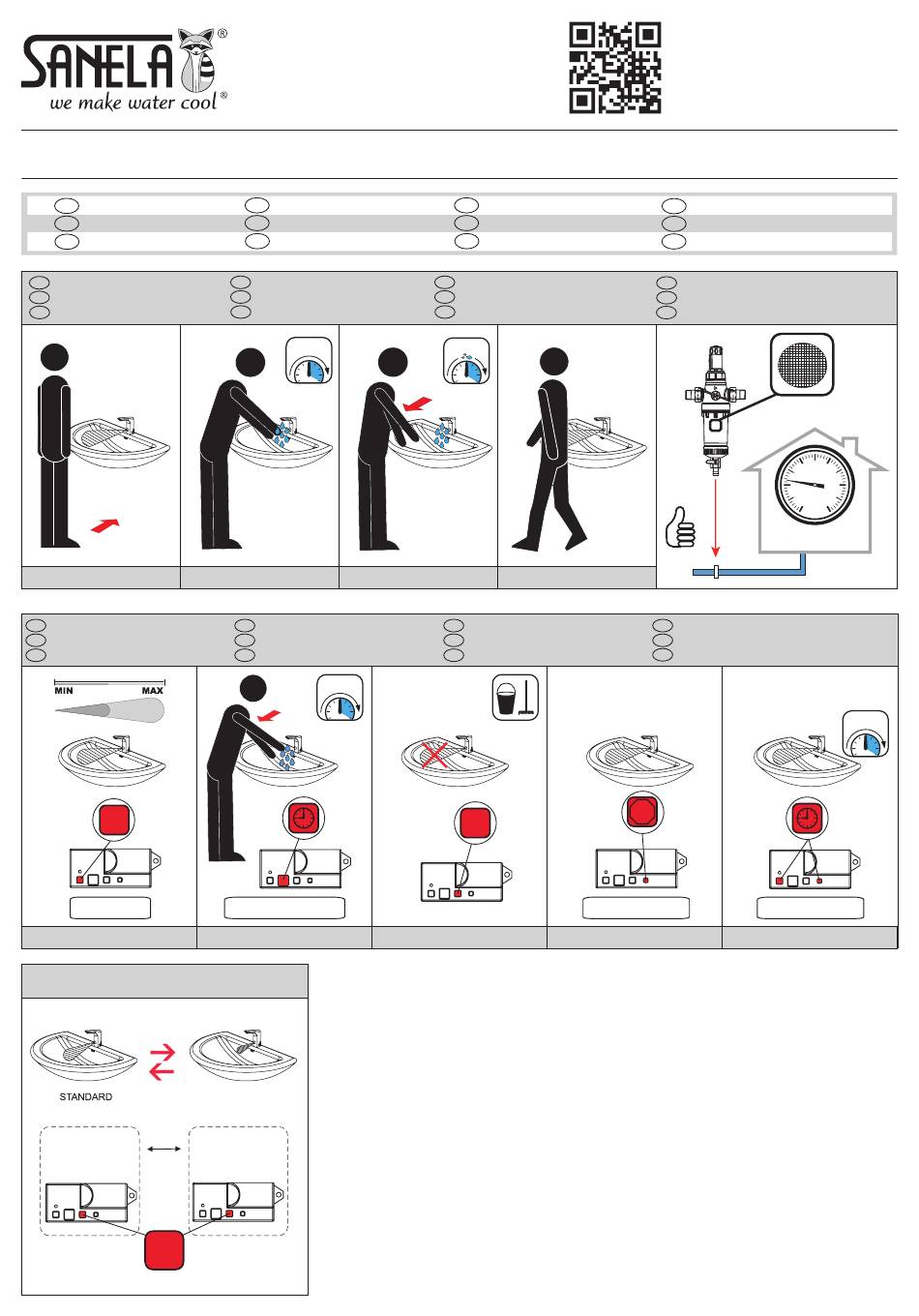 SANELA®
we make water cool®

MIN MAX

STANDARD