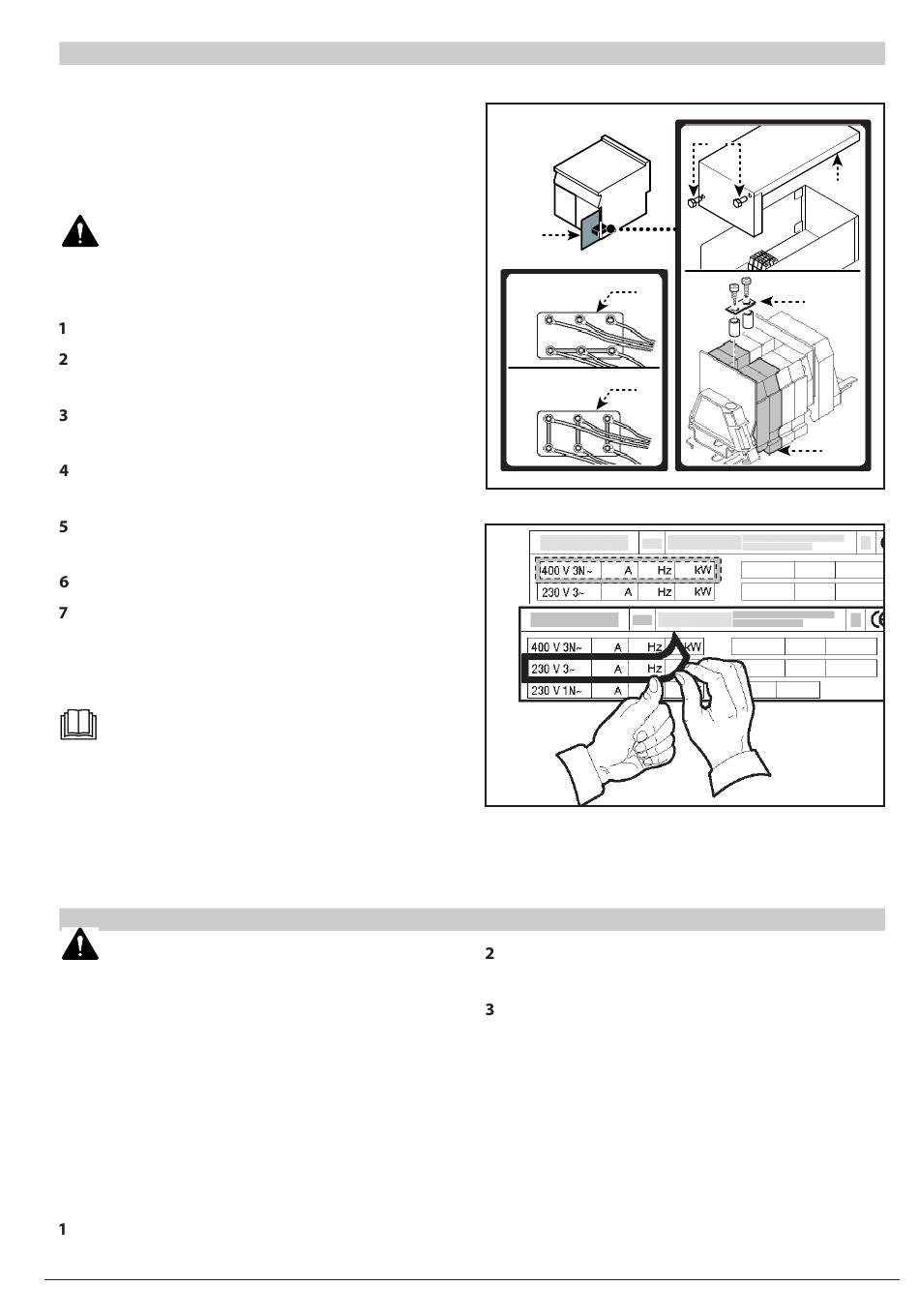 1

2

3

4

5

6

7

400 V 3N~ A Hz kW
230 V 3~ A Hz kW

400 V 3N~ A Hz kW
230 V 3~ A Hz
230 V 1N~ A

2

3

1