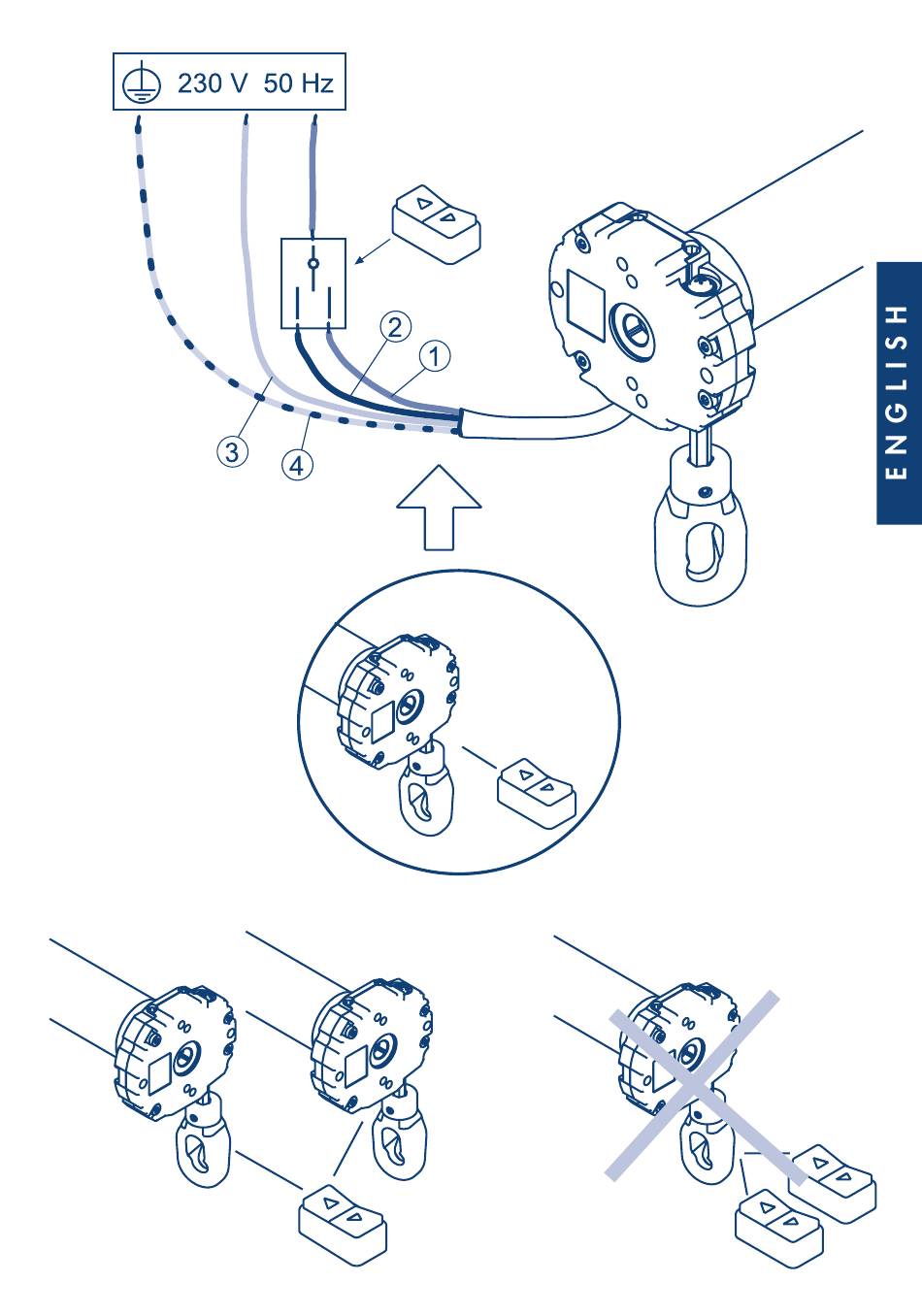 230 V 50 Hz

2
1
3
4

ENGLISH