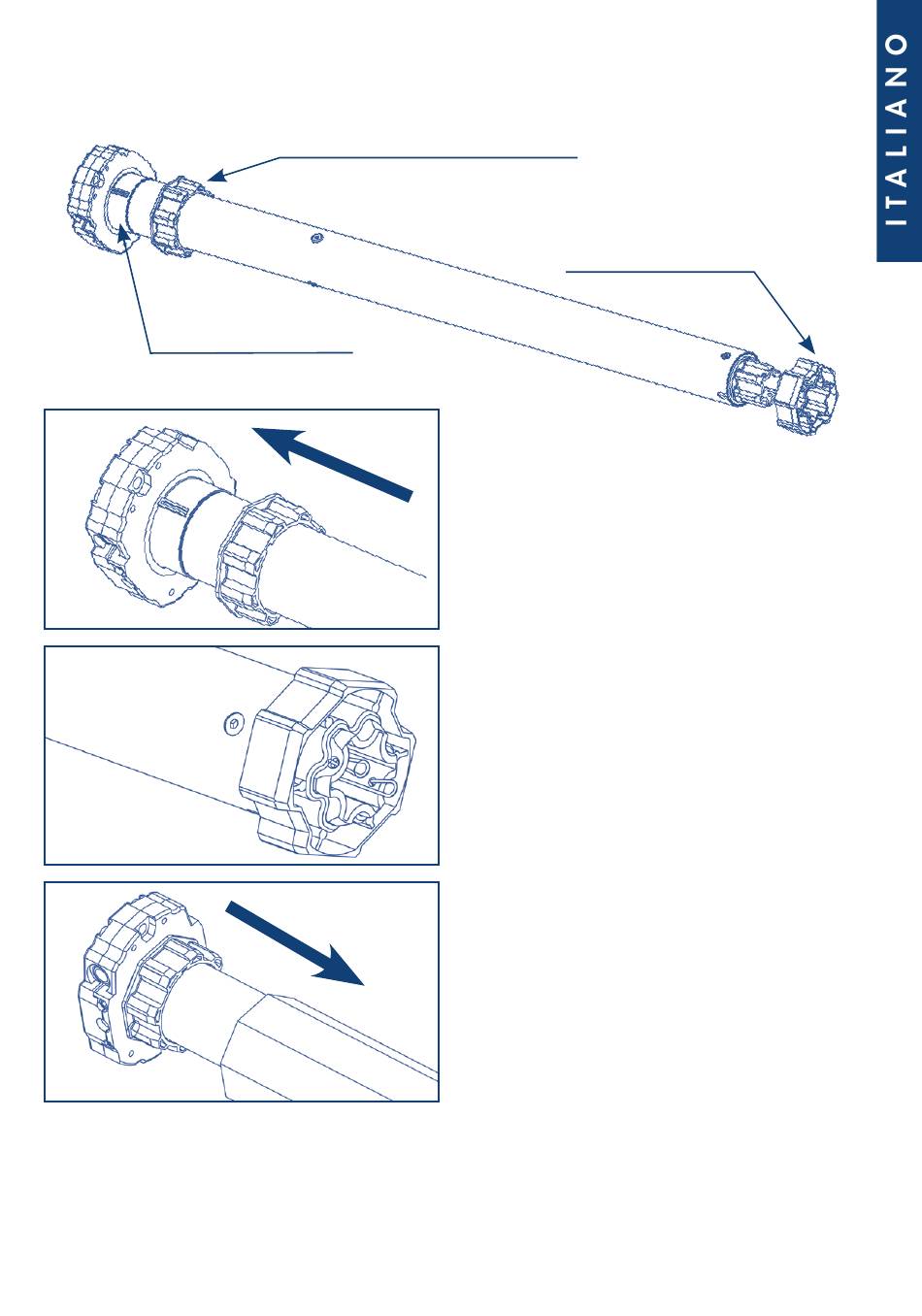 ITALIANO