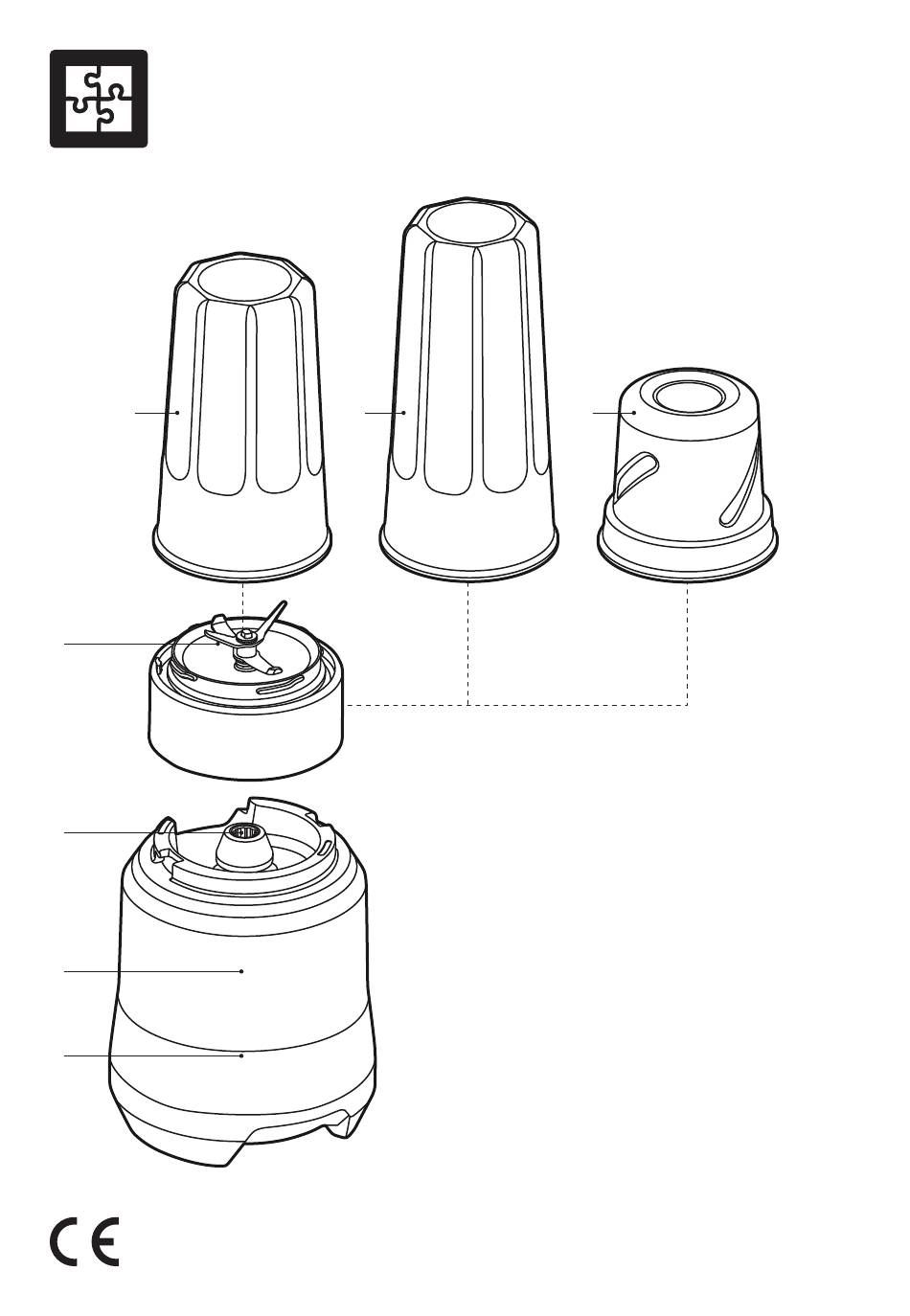 CE