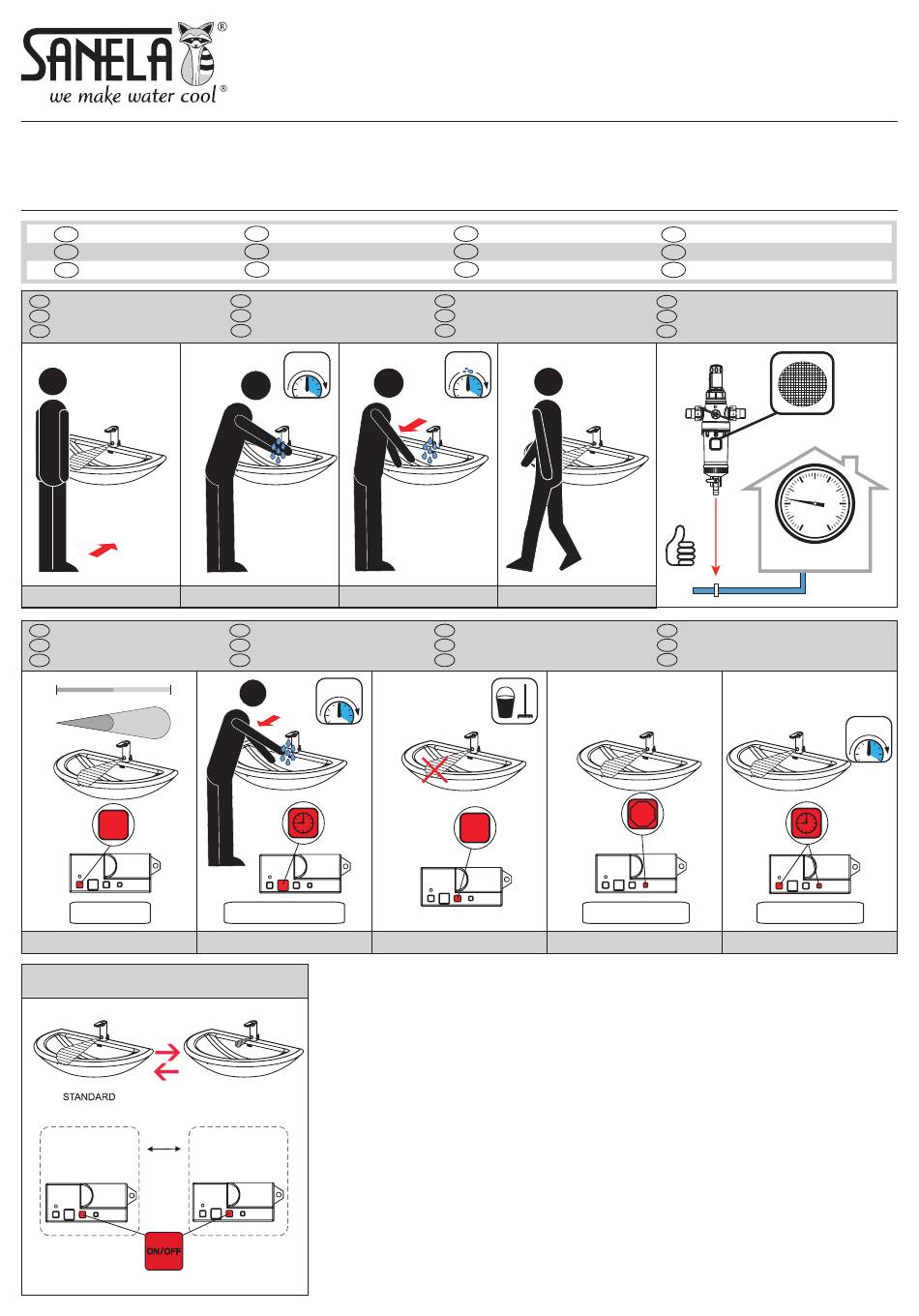 SANELA®
we make water cool®

STANDARD

ON/OFF