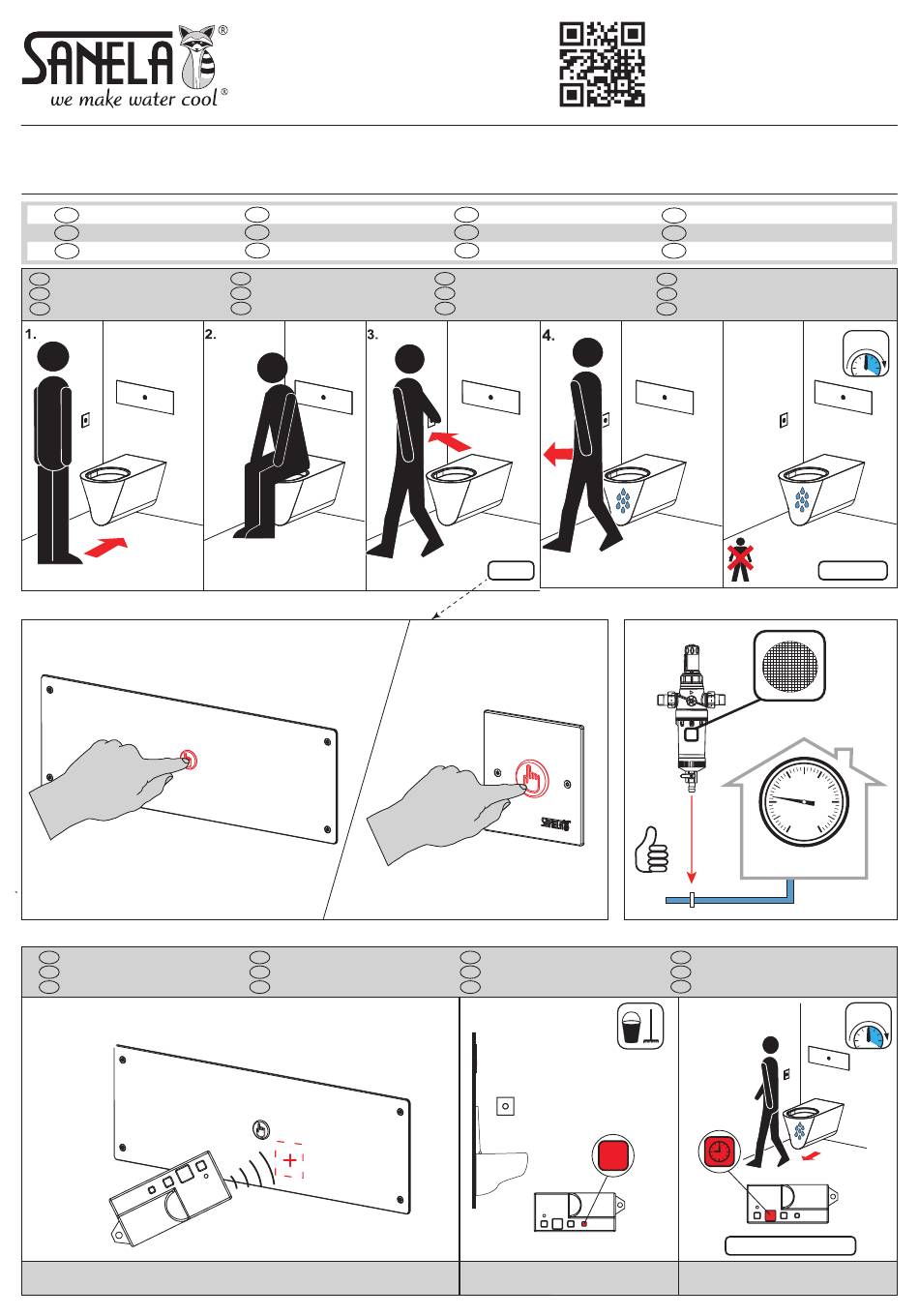 SANELA®
we make water cool®

1.

2.

3.

4.

SANELA