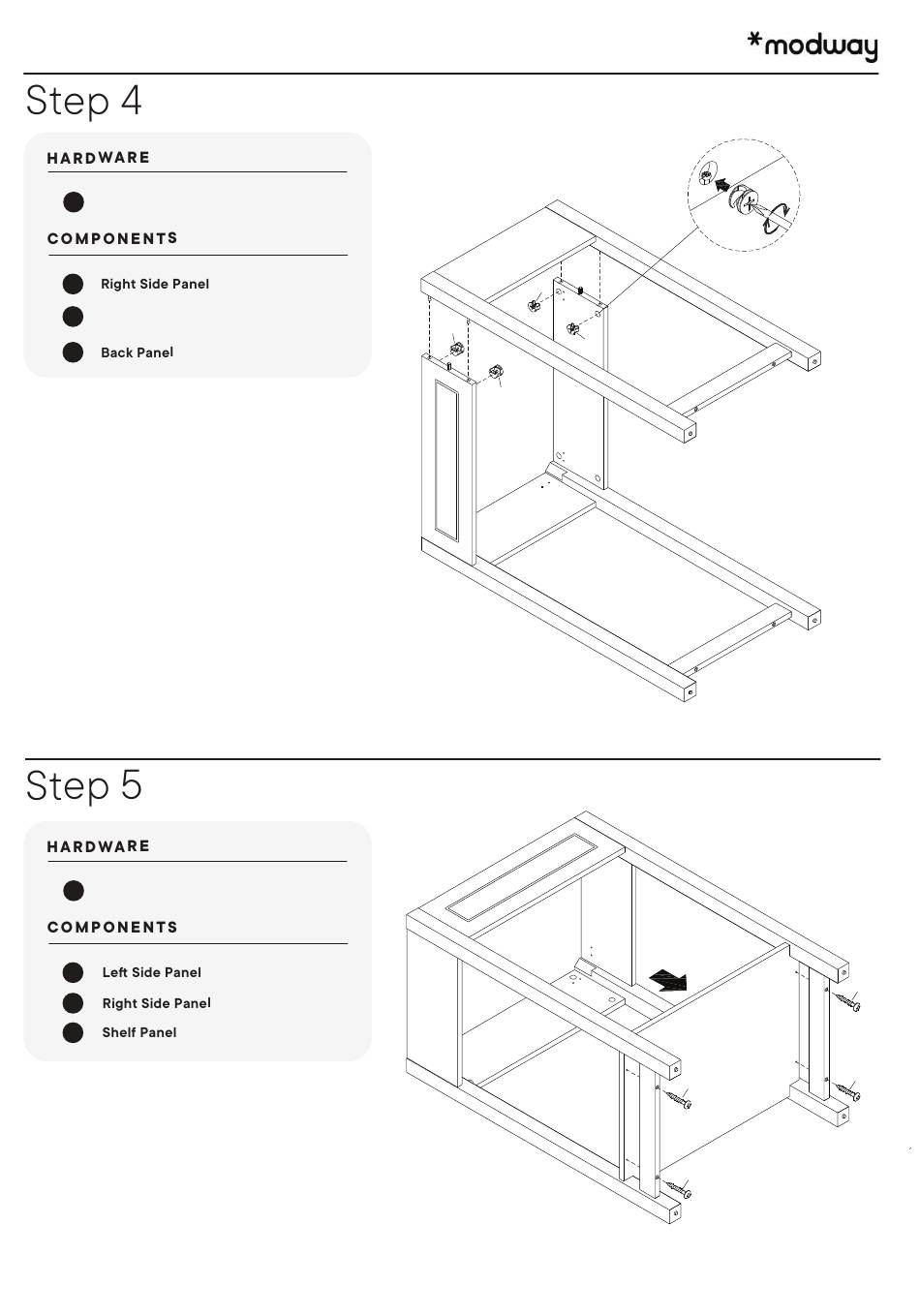 *modway

Step 4

HARDWARE

COMPONENTS

Right Side Panel

Back Panel

Step 5

HARDWARE

COMPONENTS

Left Side Panel

Right Side Panel

Shelf Panel