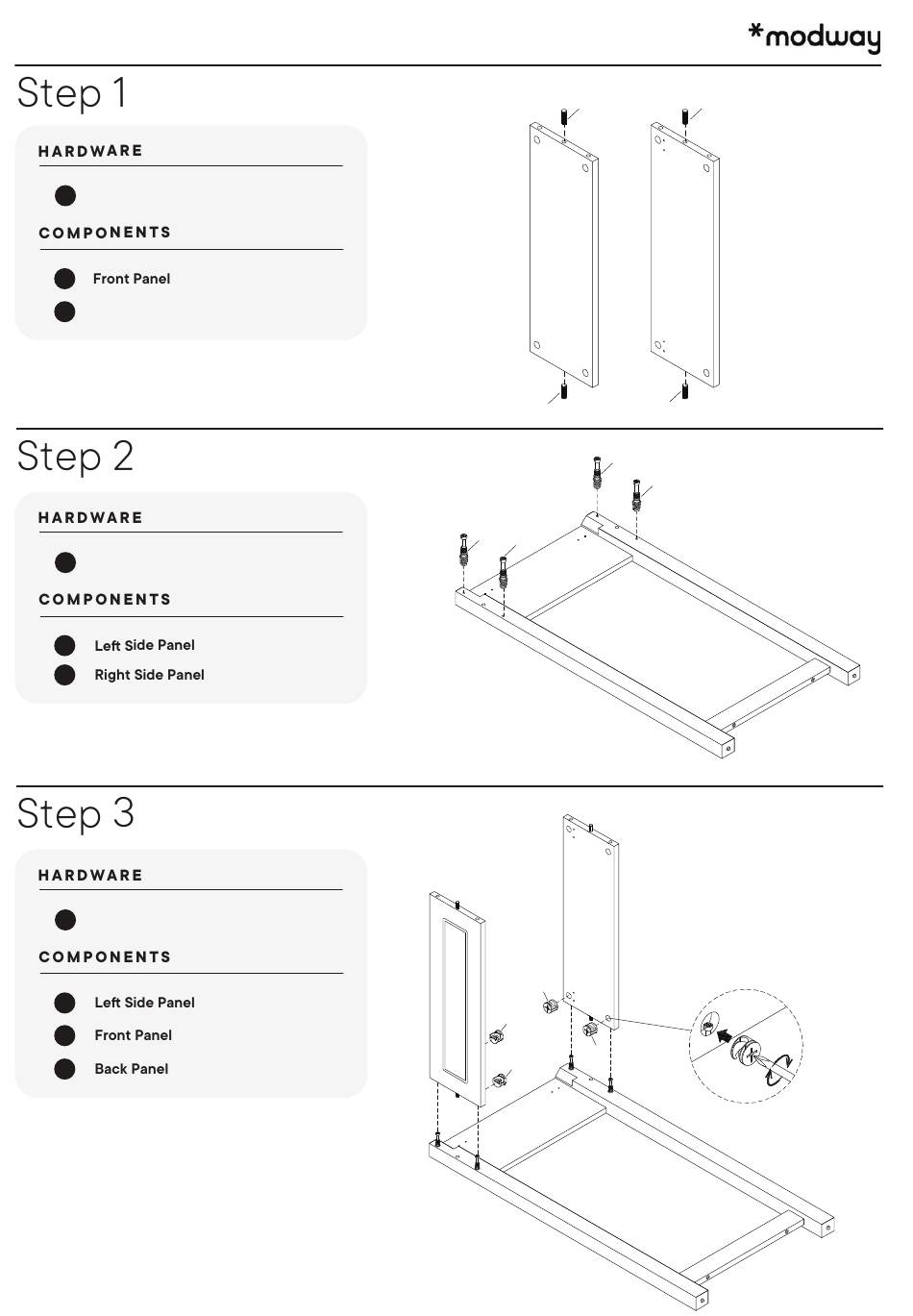 *modway

Step 1

HARDWARE

COMPONENTS

Front Panel

Step 2

HARDWARE

COMPONENTS

Left Side Panel
Right Side Panel

Step 3

HARDWARE

COMPONENTS

Left Side Panel
Front Panel
Back Panel