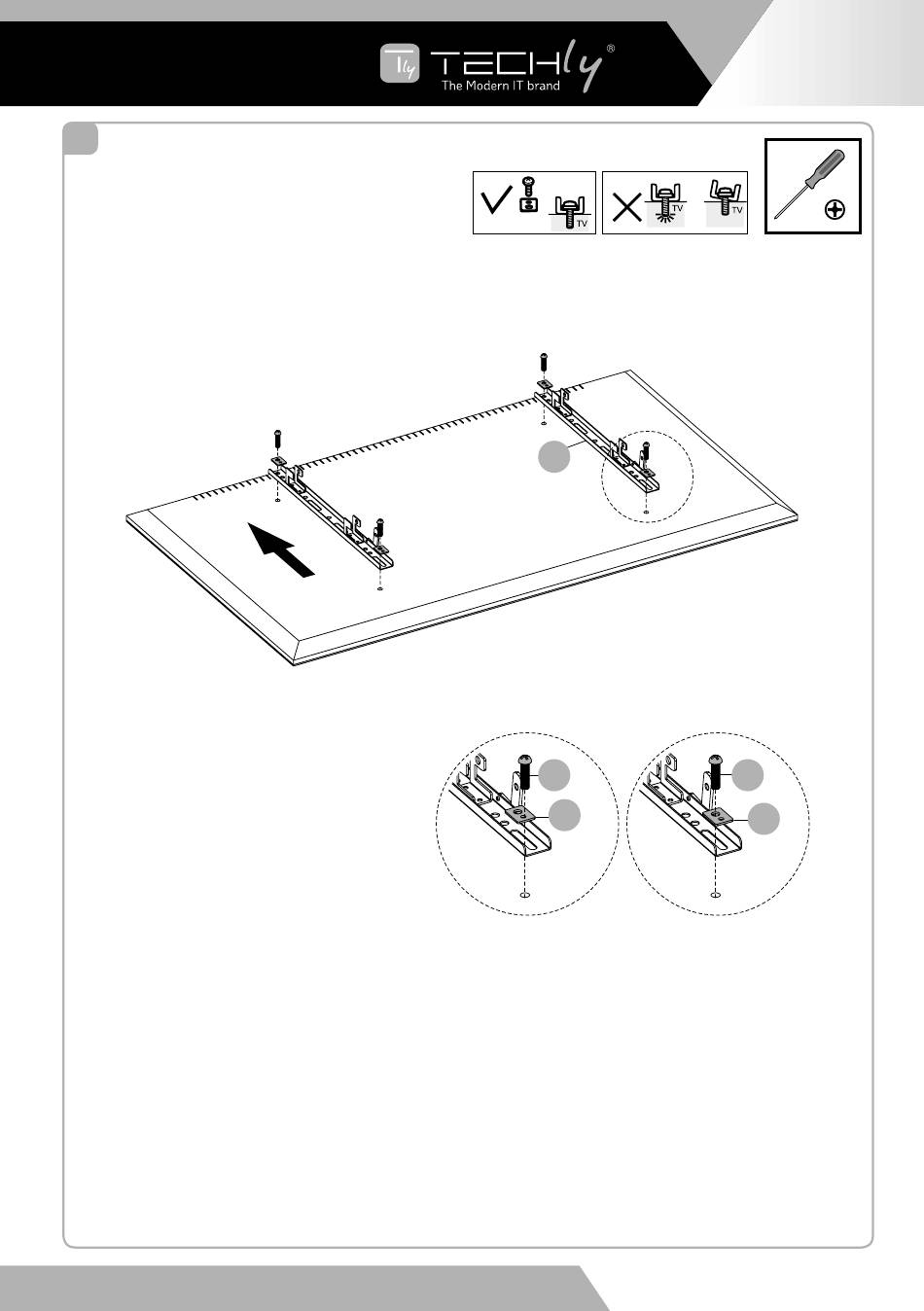 Tly TECHly®
The Modern IT brand

TV

TV

TV