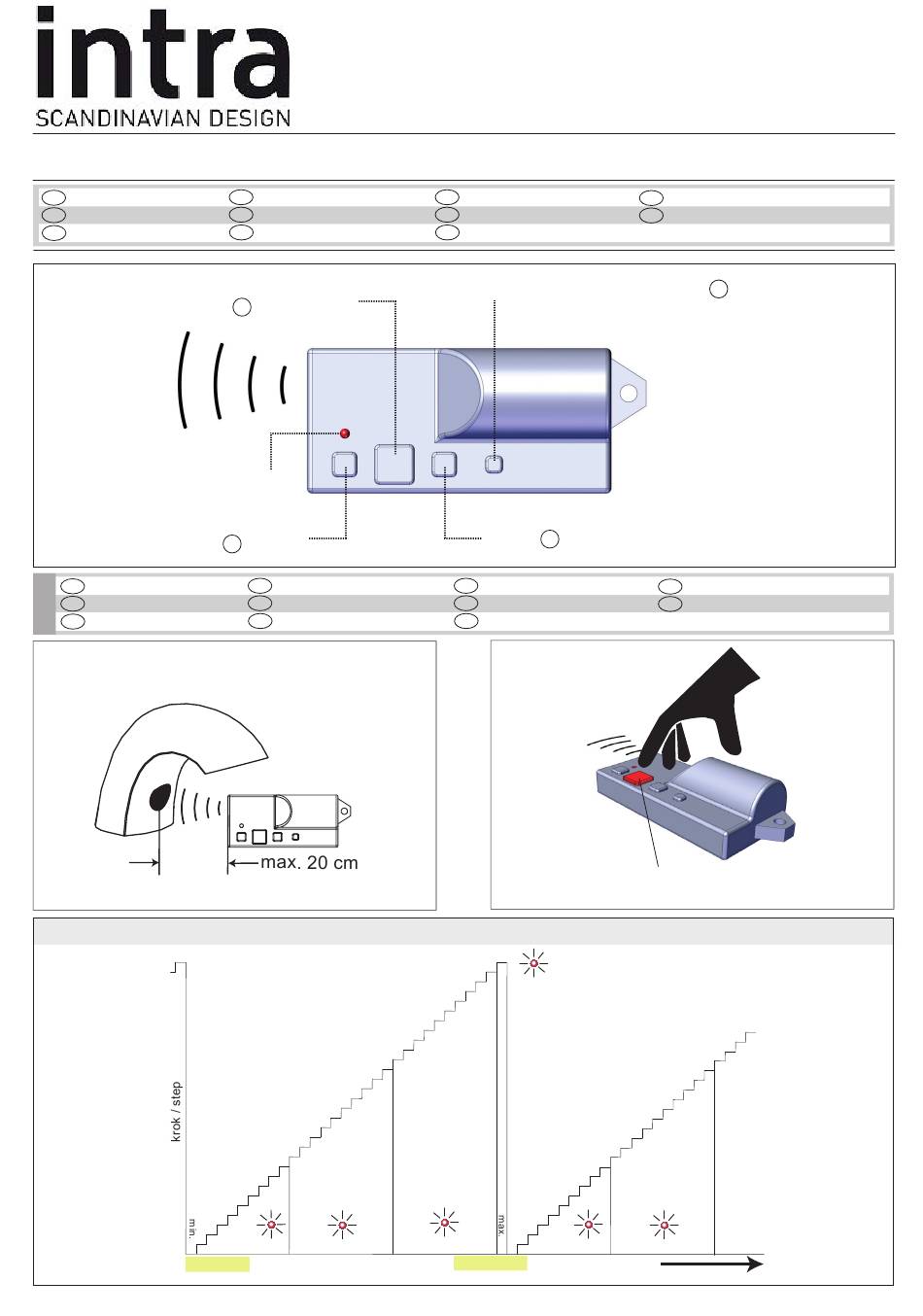 intra
SCANDINAVIAN DESIGN

max. 20 cm

krok / step

min.

max