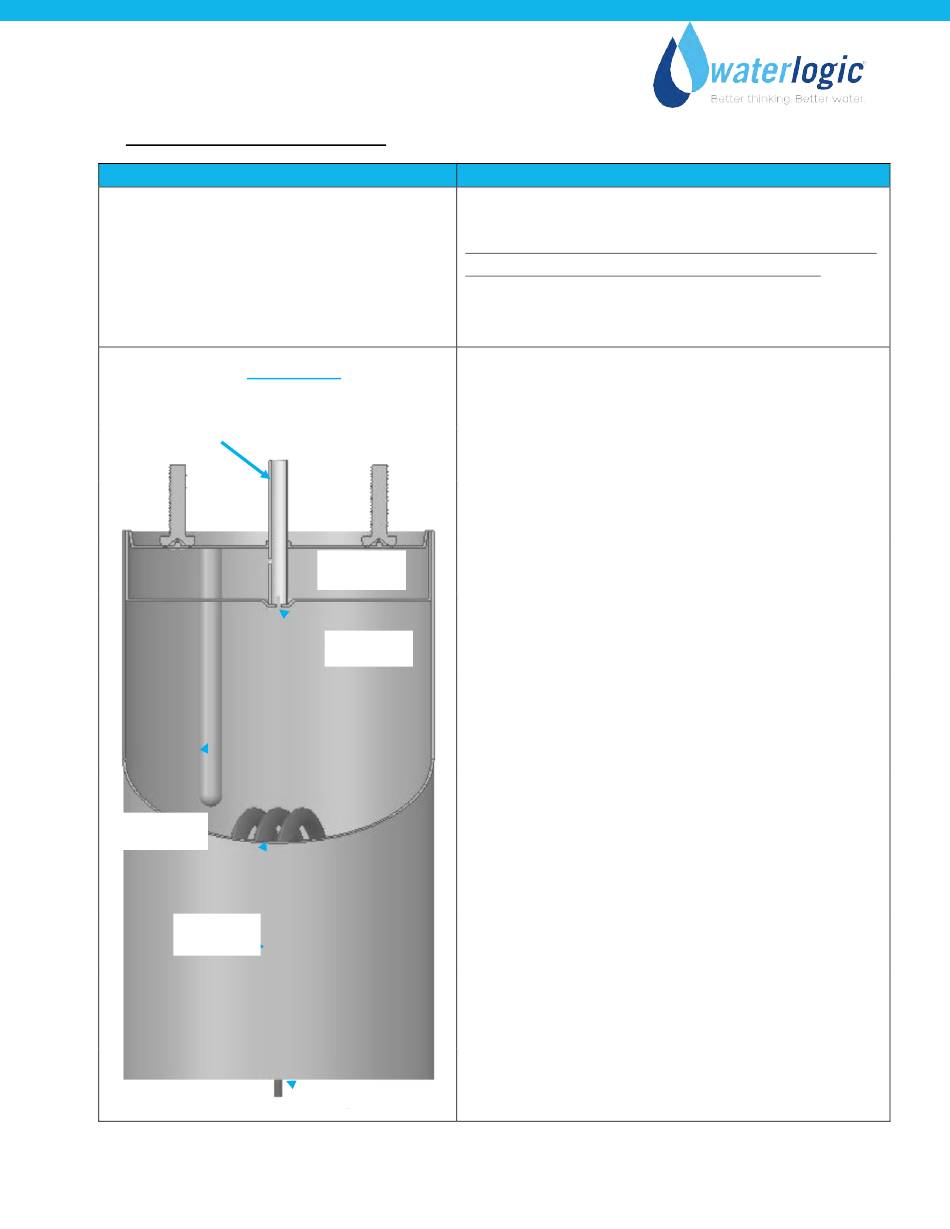 waterlogic
Better thinking. Better water.