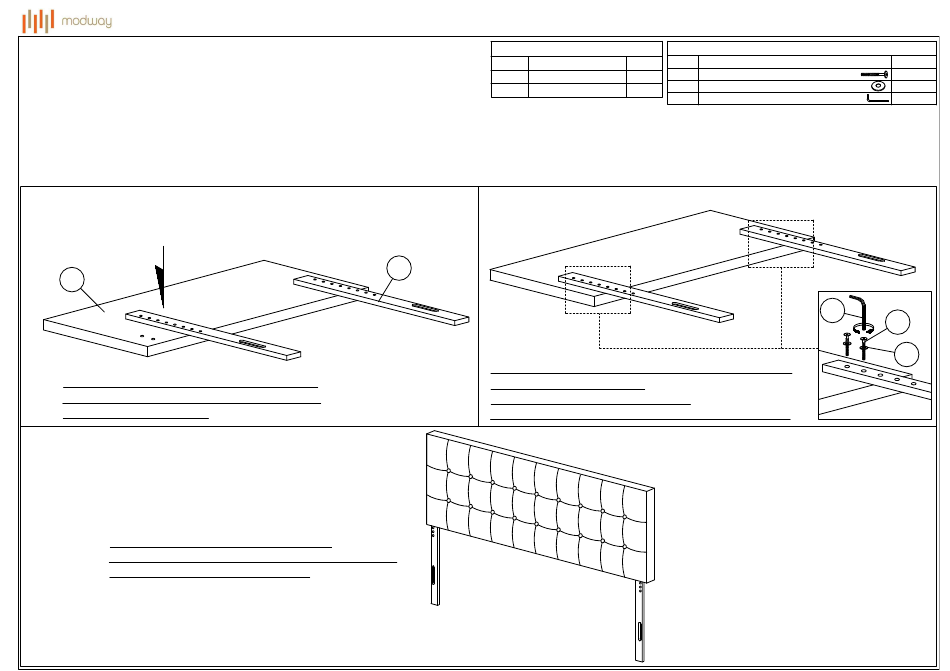 modway