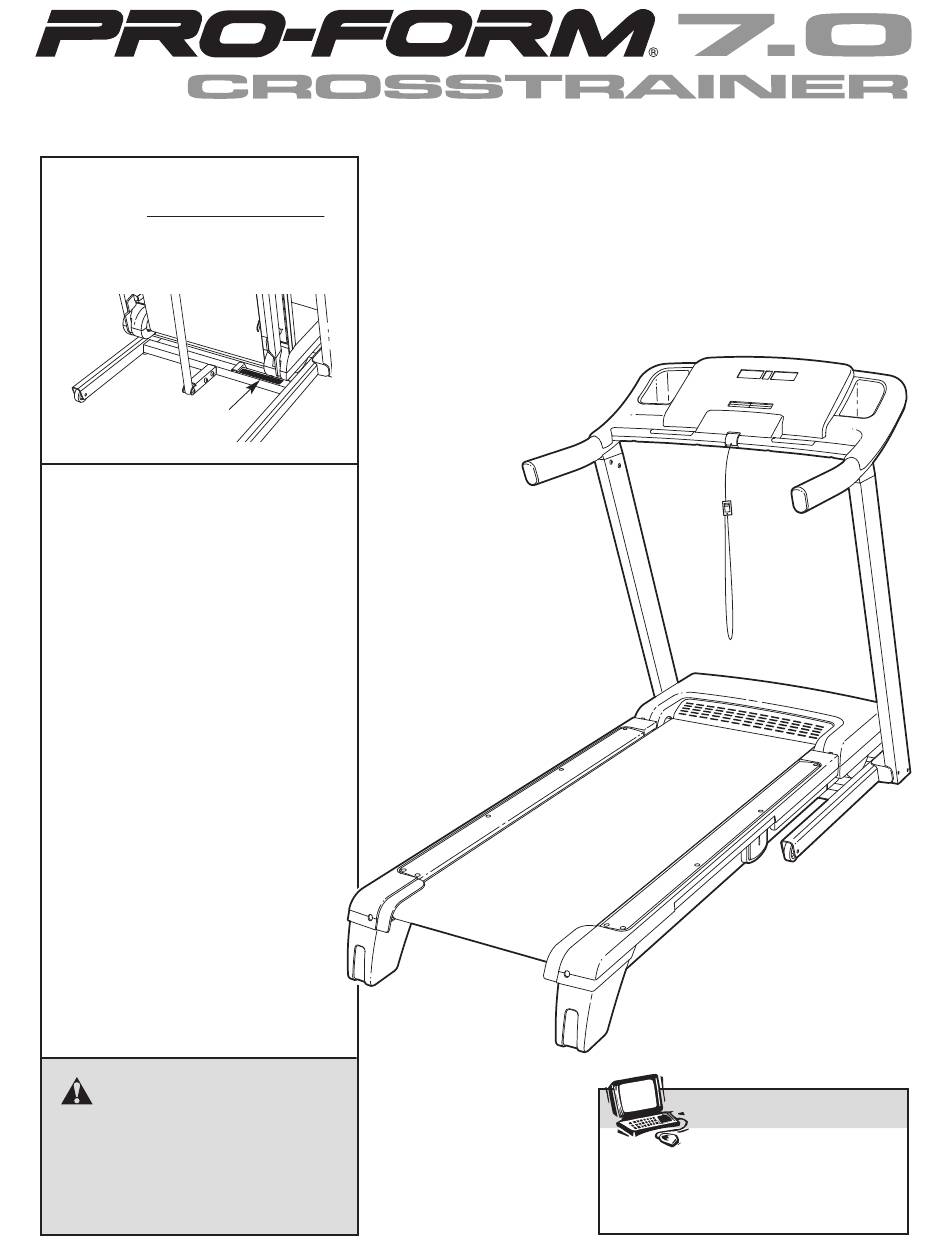 PRO-FORM® 7.0
CROSSTRAINER