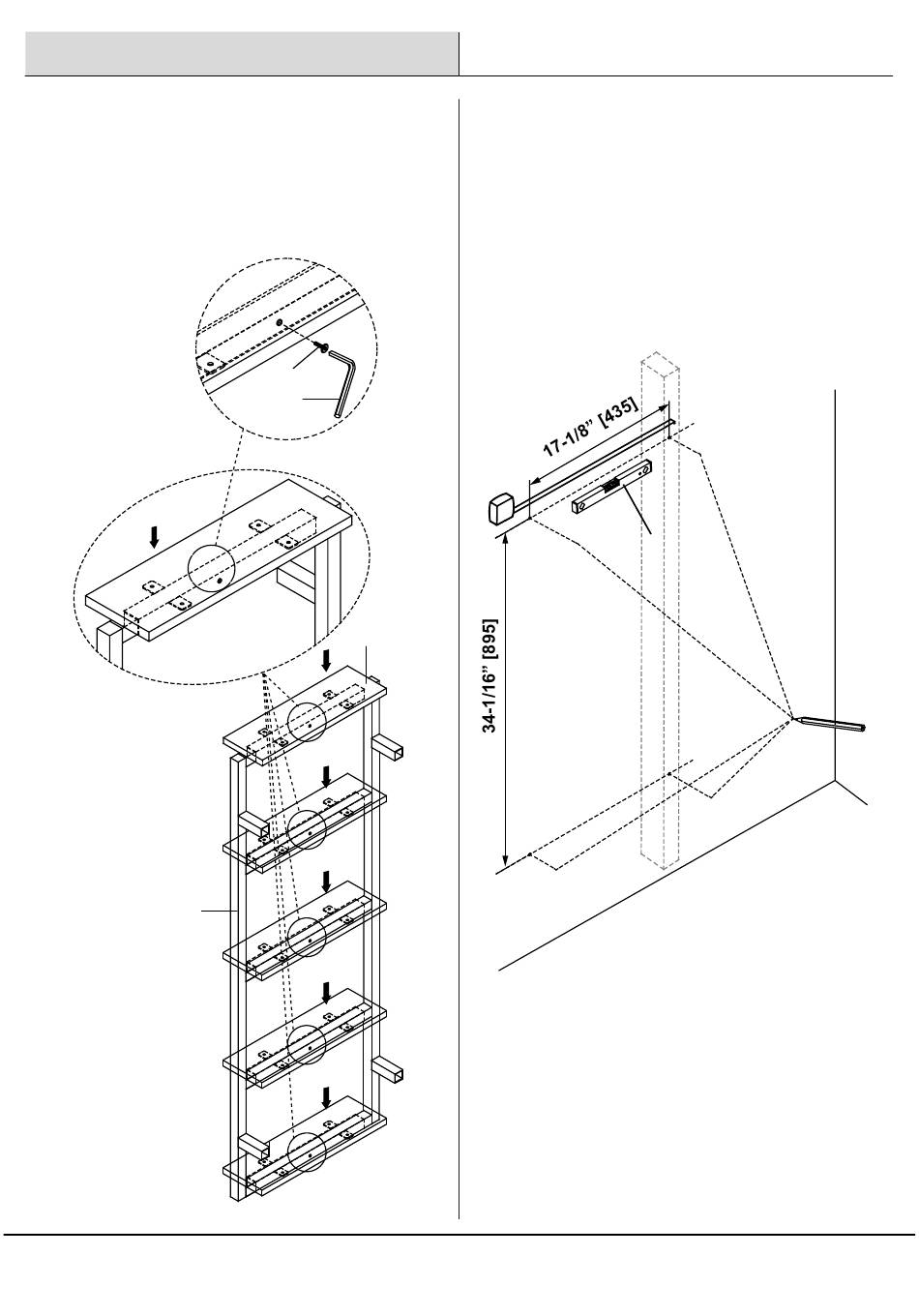 17-1/8" [435]

34-1/16" [895]