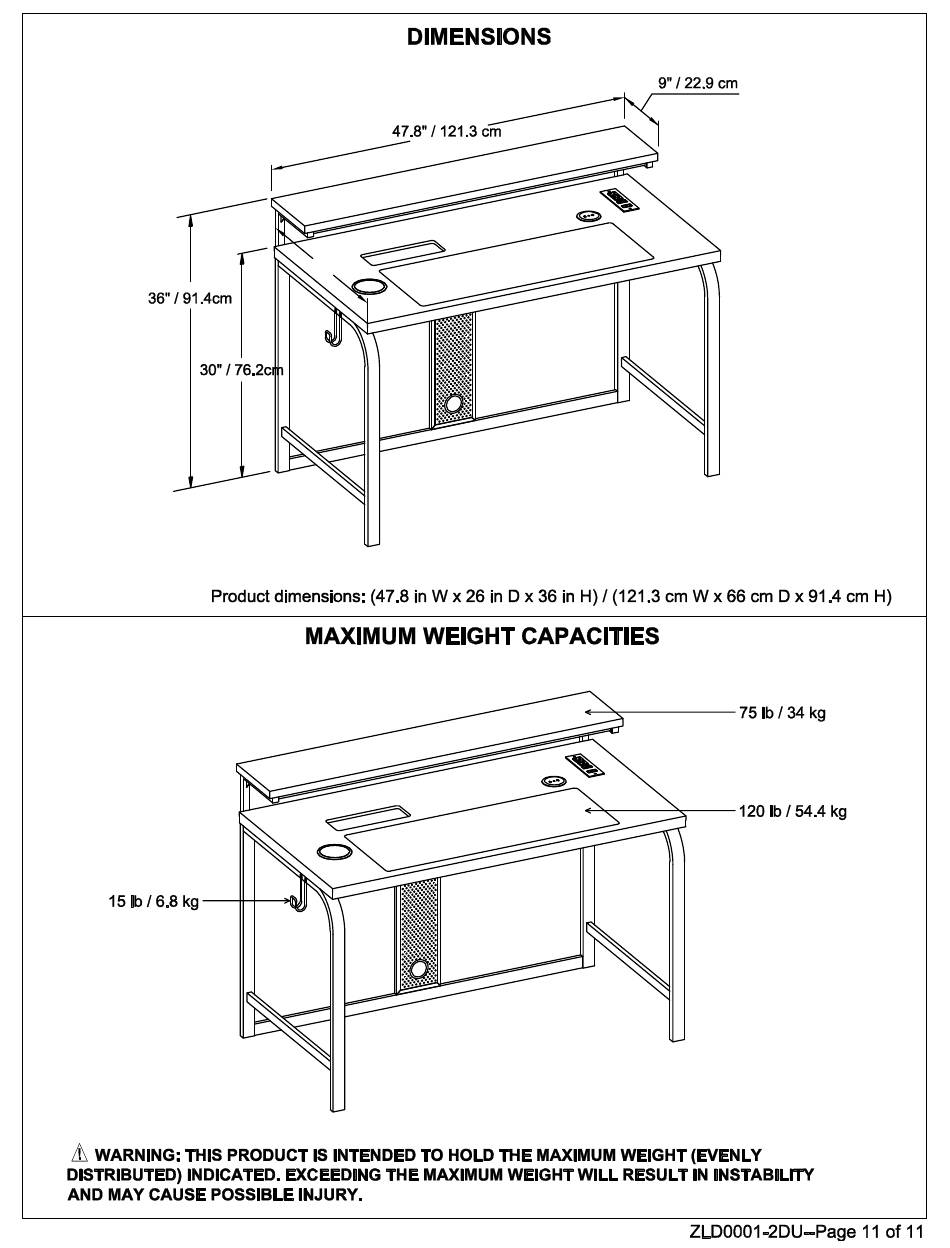 DIMENSIONS

9" / 22.9 cm

47.8" / 121.3 cm

36" / 91.4cm

30" / 76.2cm

Product dimensions: (47.8 in W x 26 in D x 36 in H) / (121.3 cm W x 66 cm D x 91.4 cm H)

MAXIMUM WEIGHT CAPACITIES

75 lb / 34 kg

120 lb / 54.4 kg

15 lb / 6.8 kg

⚠ WARNING: THIS PRODUCT IS INTENDED TO HOLD THE MAXIMUM WEIGHT (EVENLY DISTRIBUTED) INDICATED. EXCEEDING THE MAXIMUM WEIGHT WILL RESULT IN INSTABILITY AND MAY CAUSE POSSIBLE INJURY.

ZLD0001-2DU--Page 11 of 11