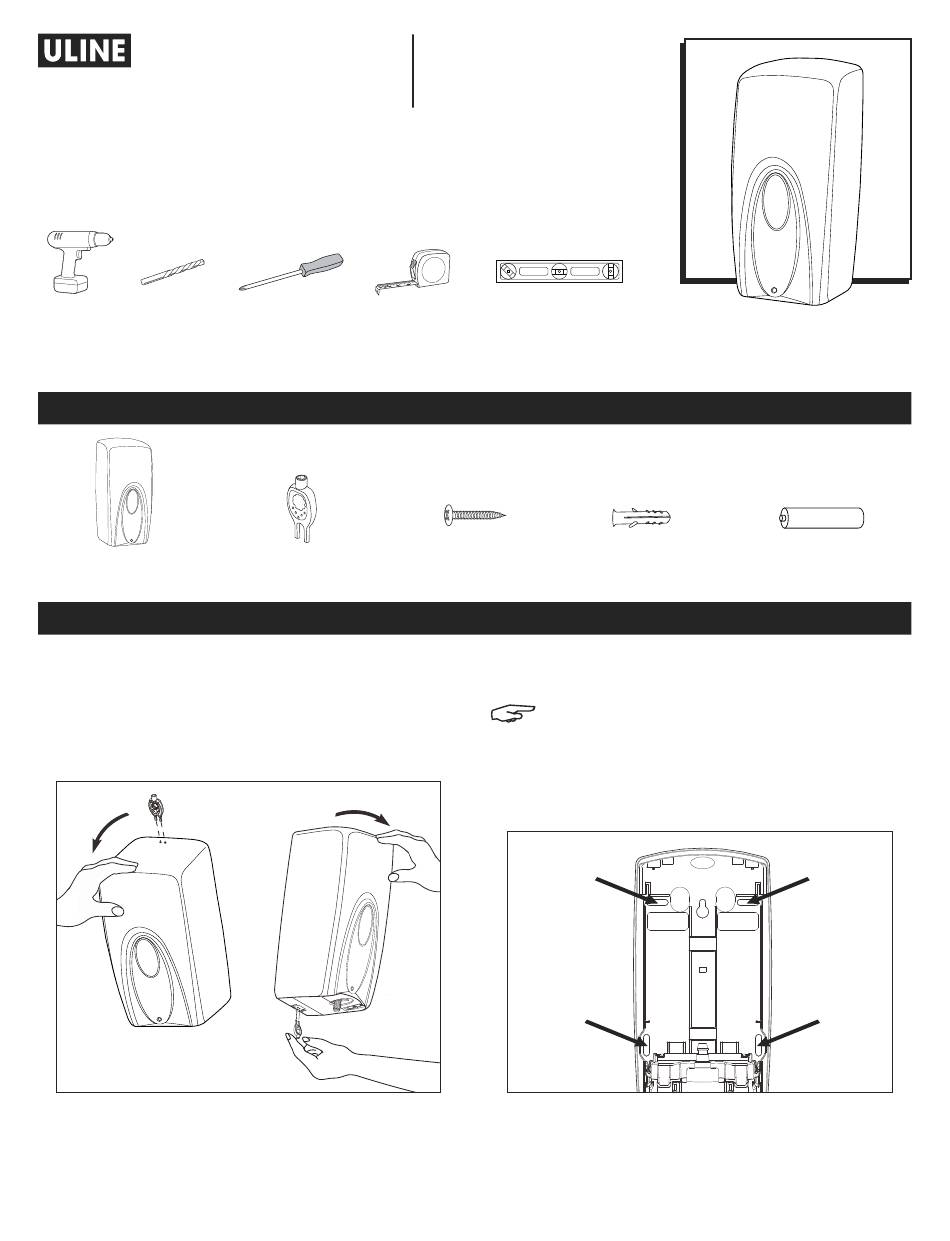 ULINE