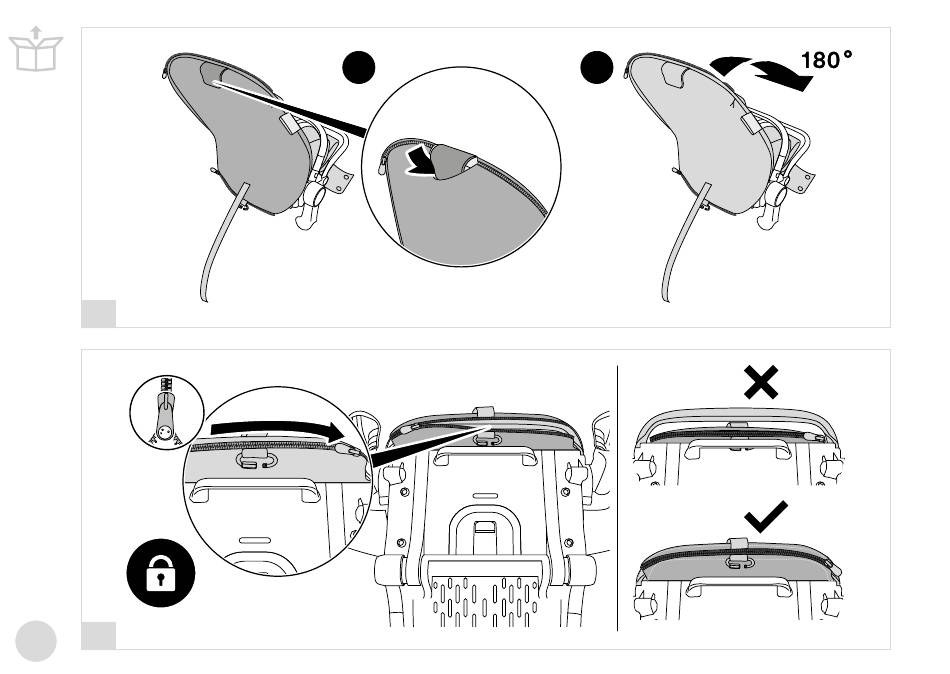 180°