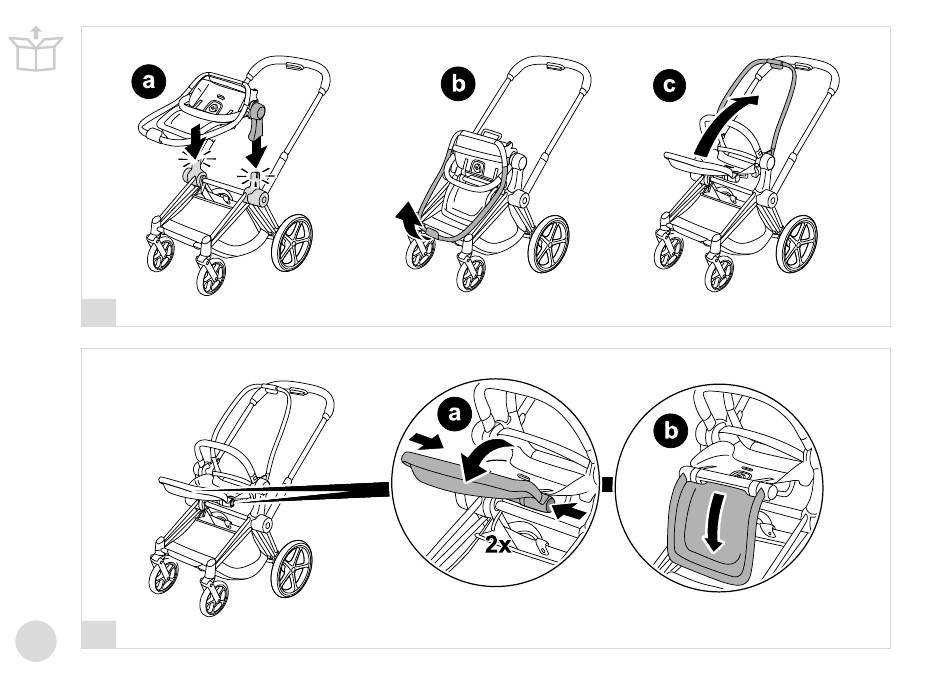 a
b
c
a
2x
b