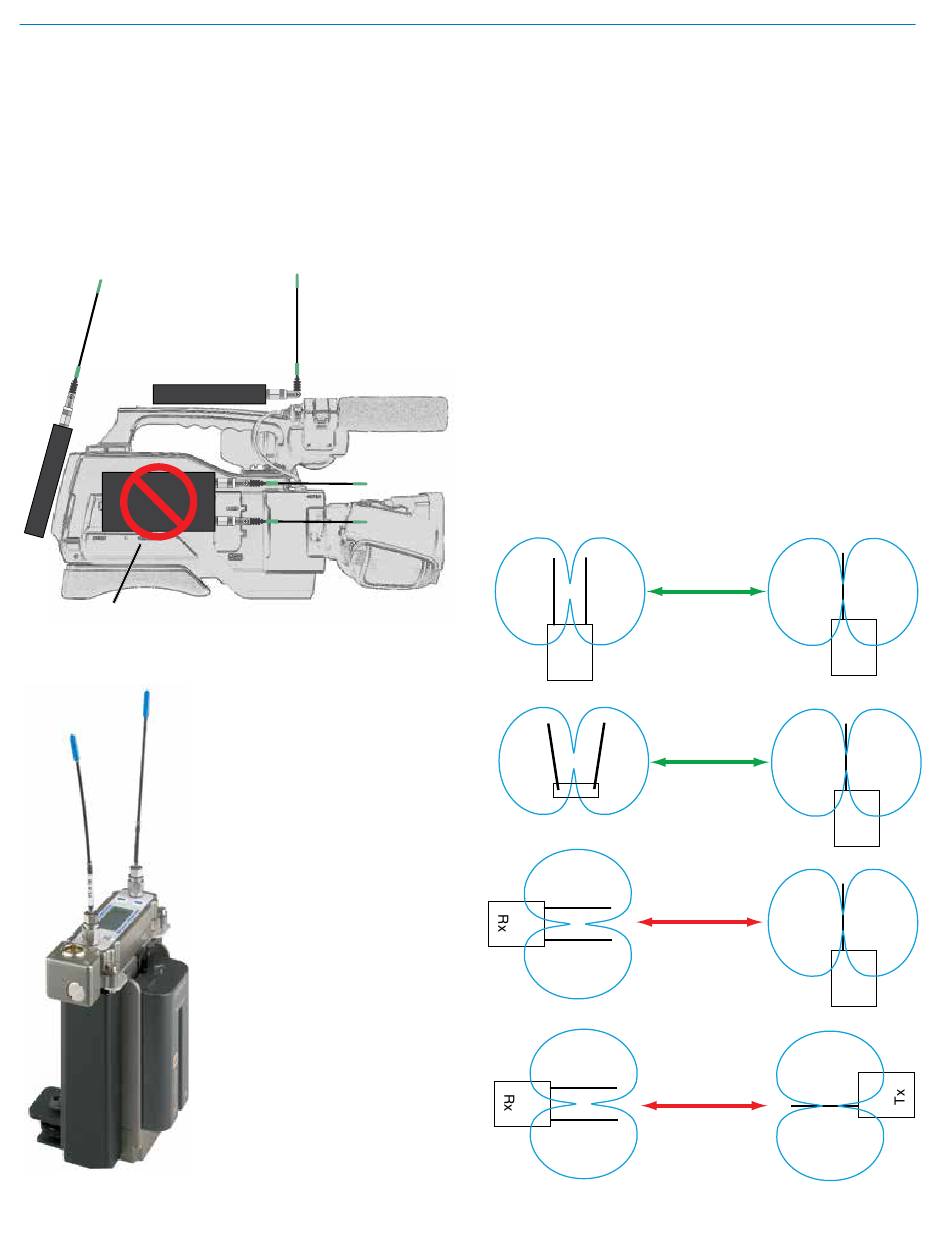 Rx

Rx

Tx