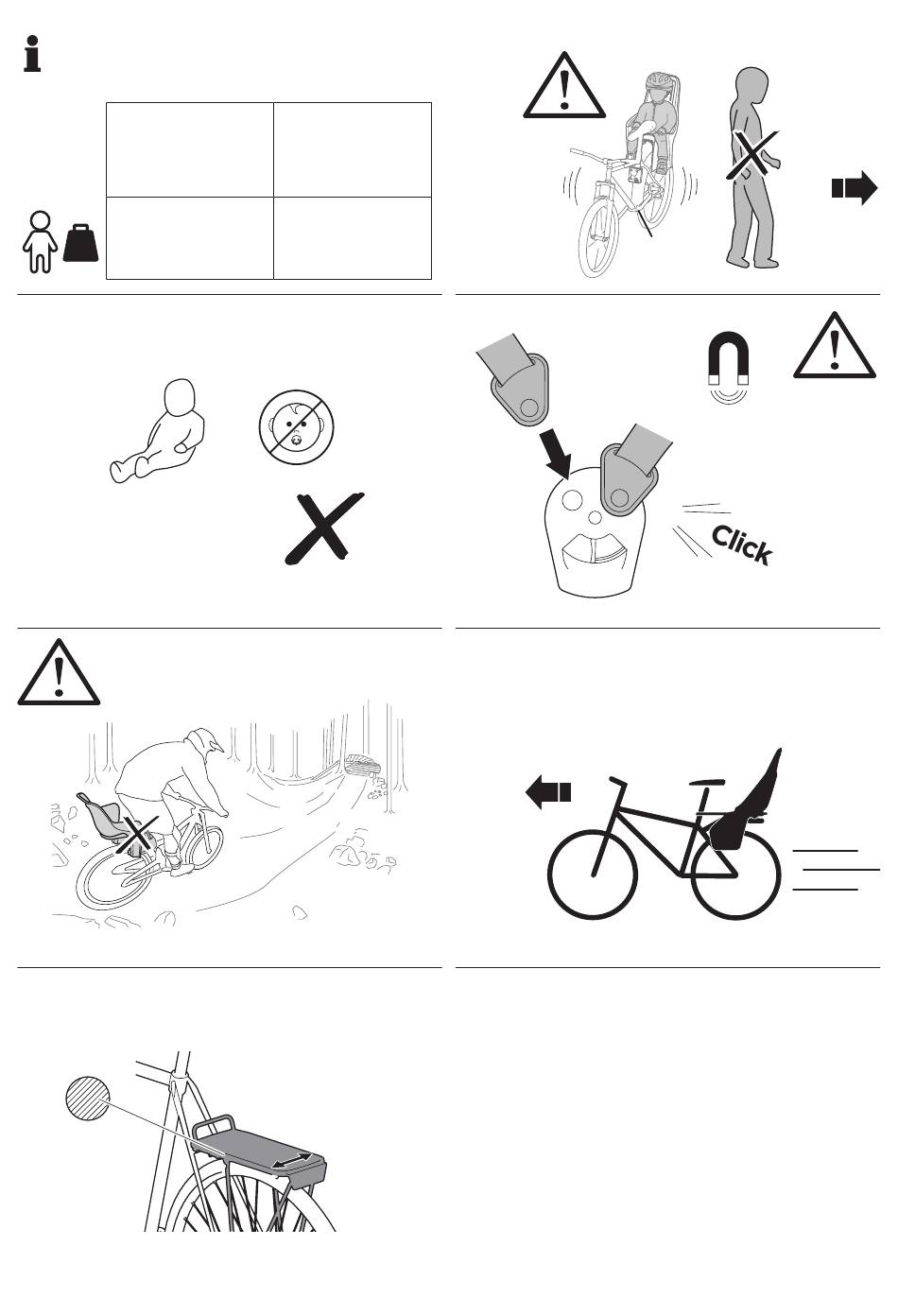 Click