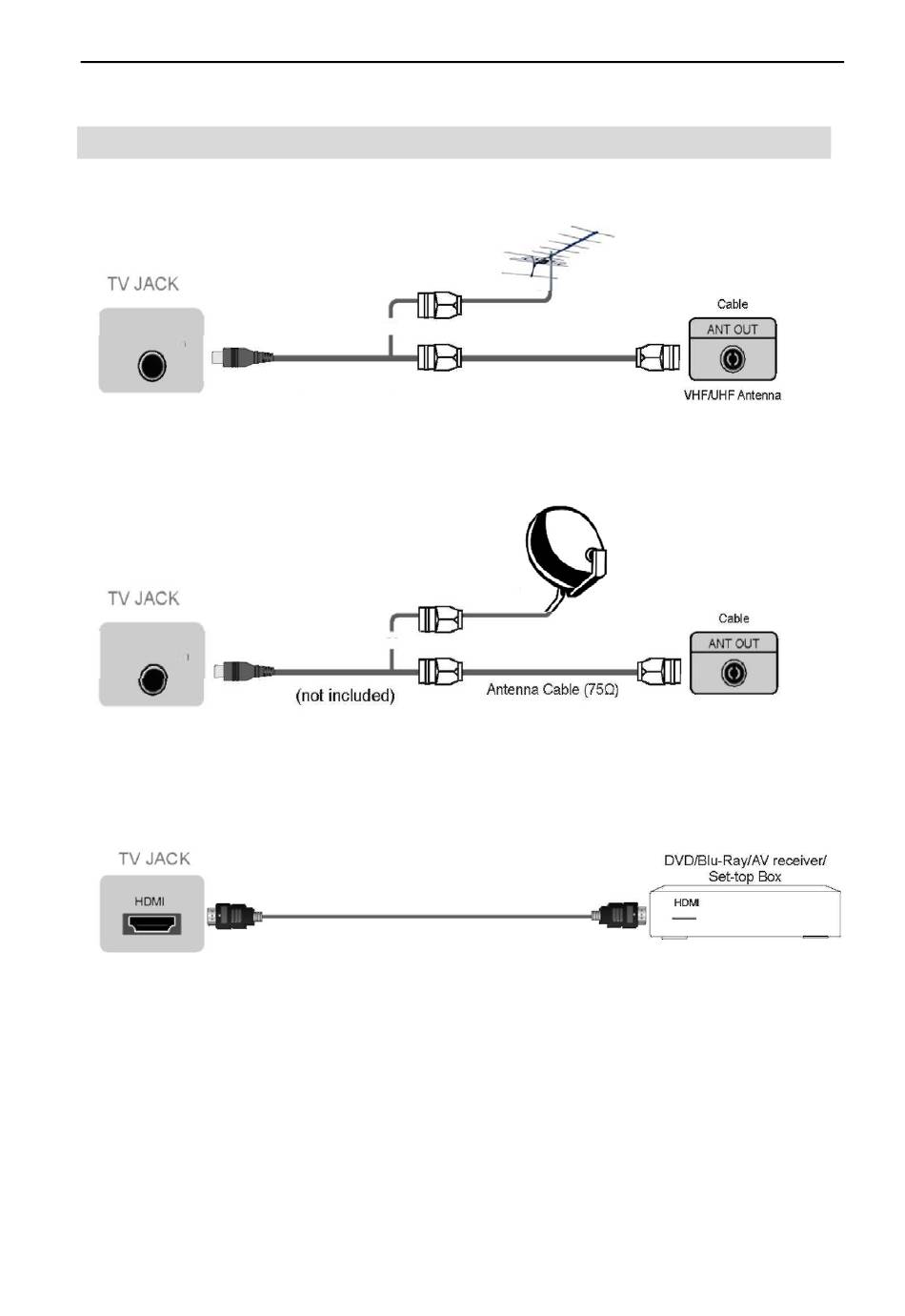 TV JACK

Cable

ANT OUT

VHF/UHF Antenna

TV JACK

Cable

ANT OUT

(not included)

Antenna Cable (75Ω)

TV JACK

HDMI

DVD/Blu-Ray/AV receiver/ Set-top Box

HDMI