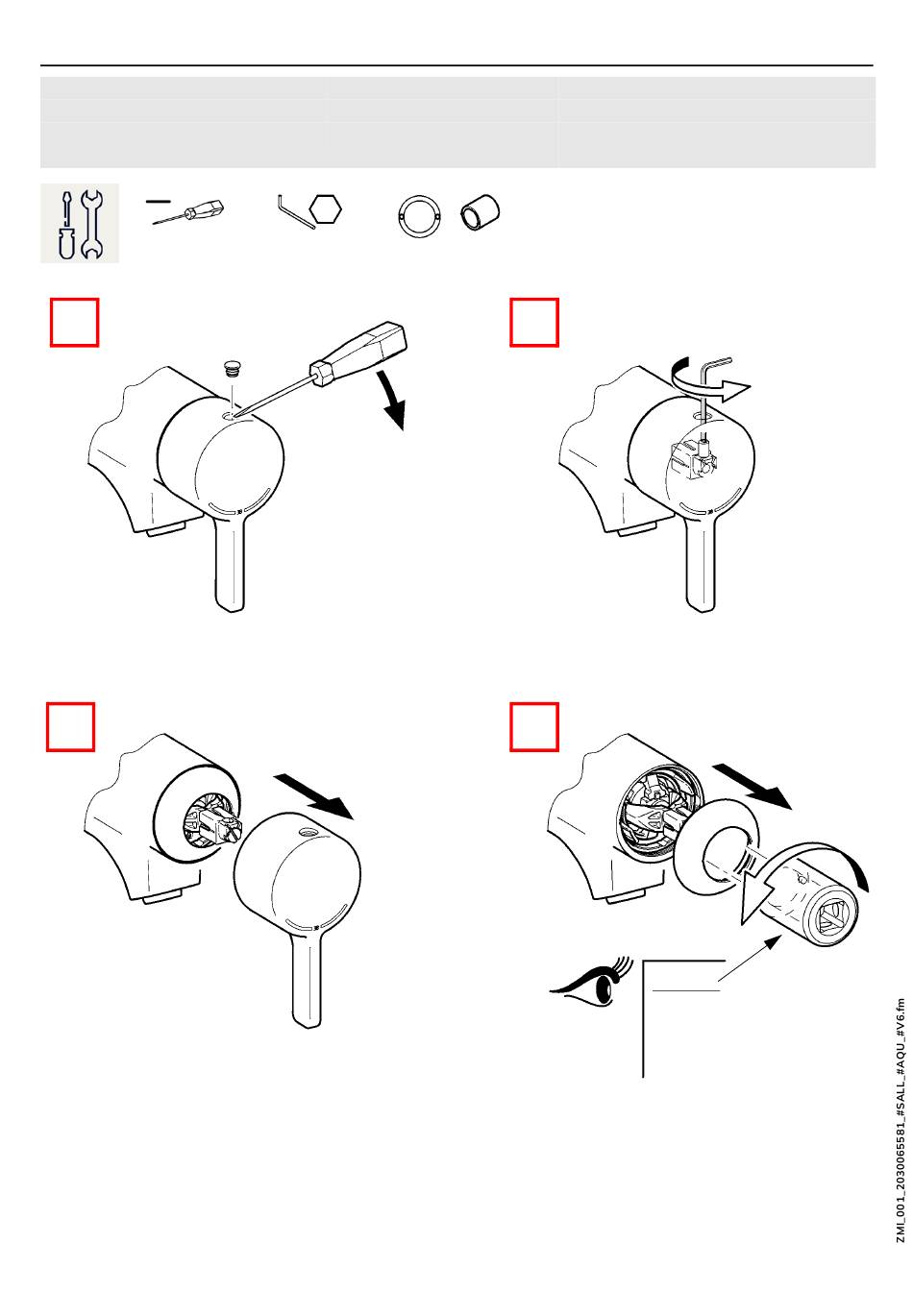 ZMI_001_2030065581_#SALL_#AQU_#V6.fm