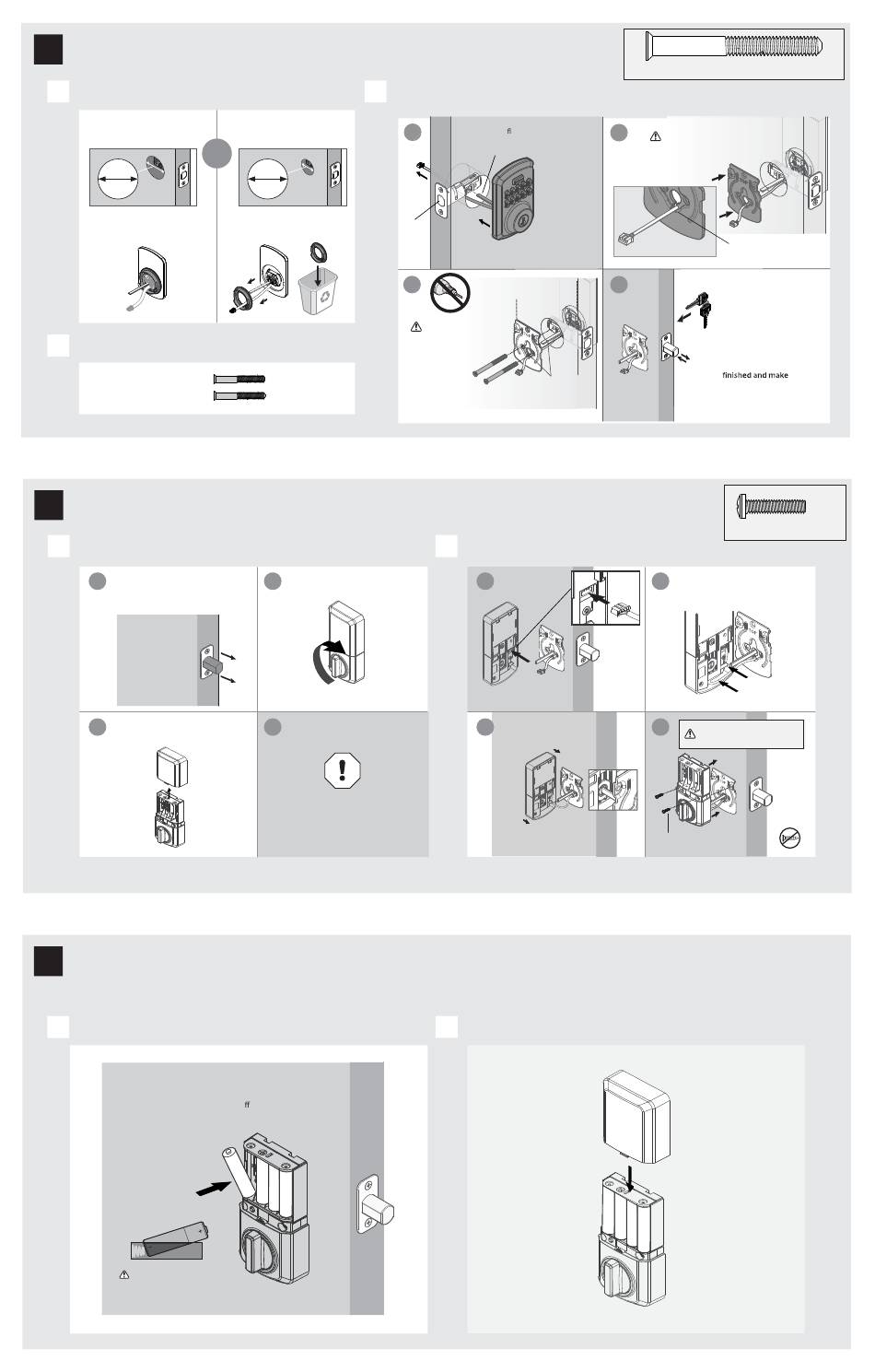 fi

finished and make

ff