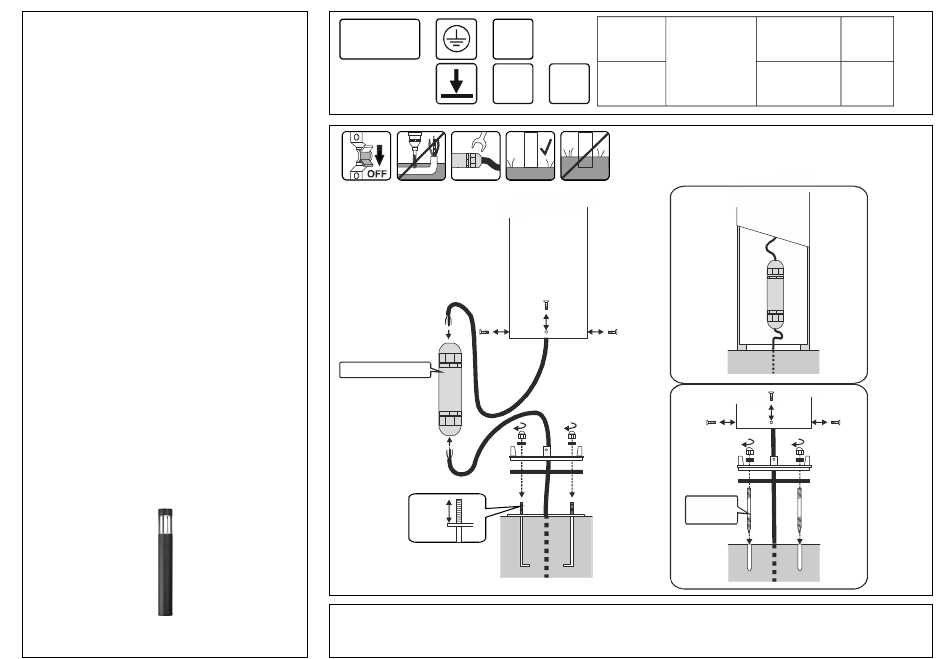 OFF