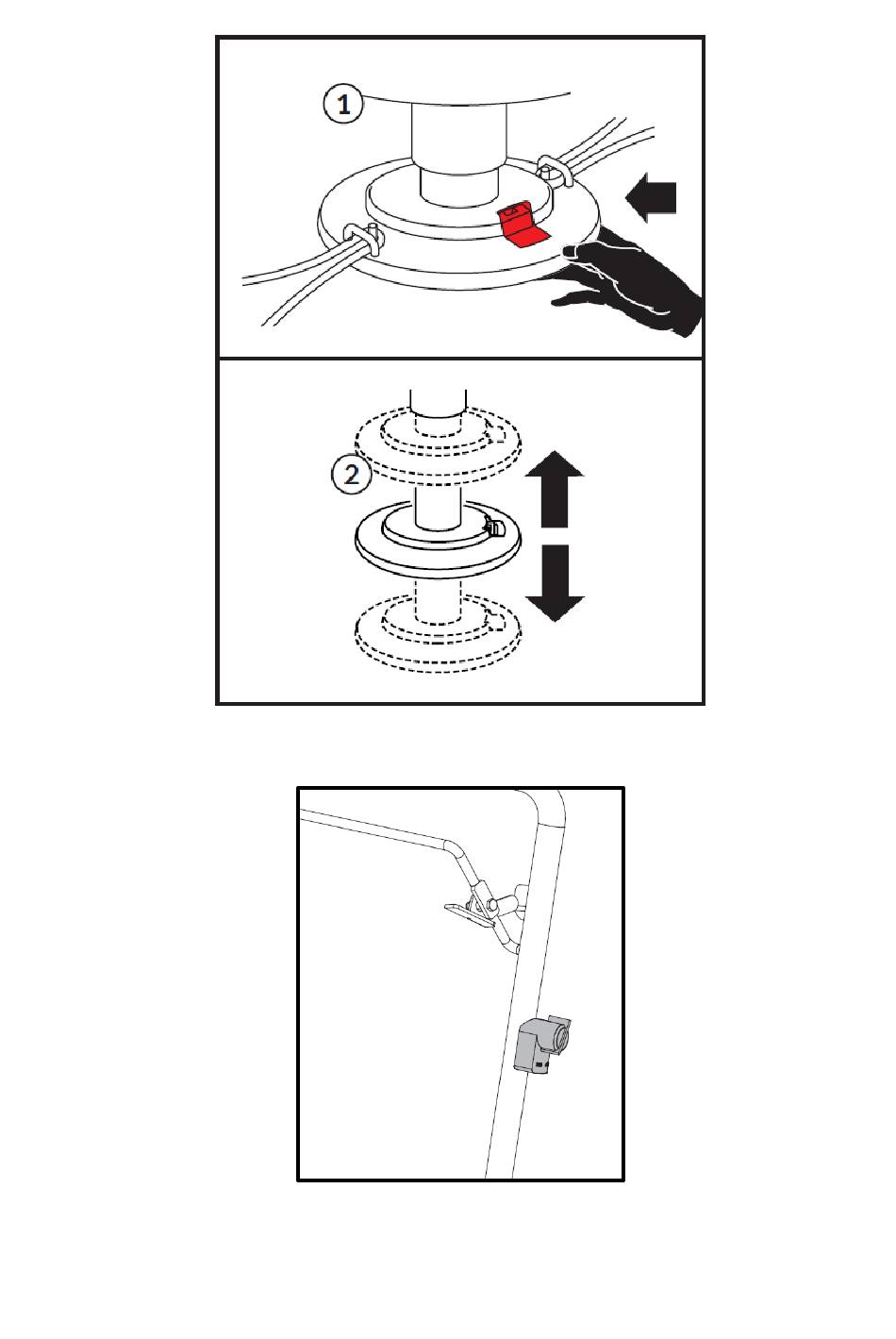 1

2