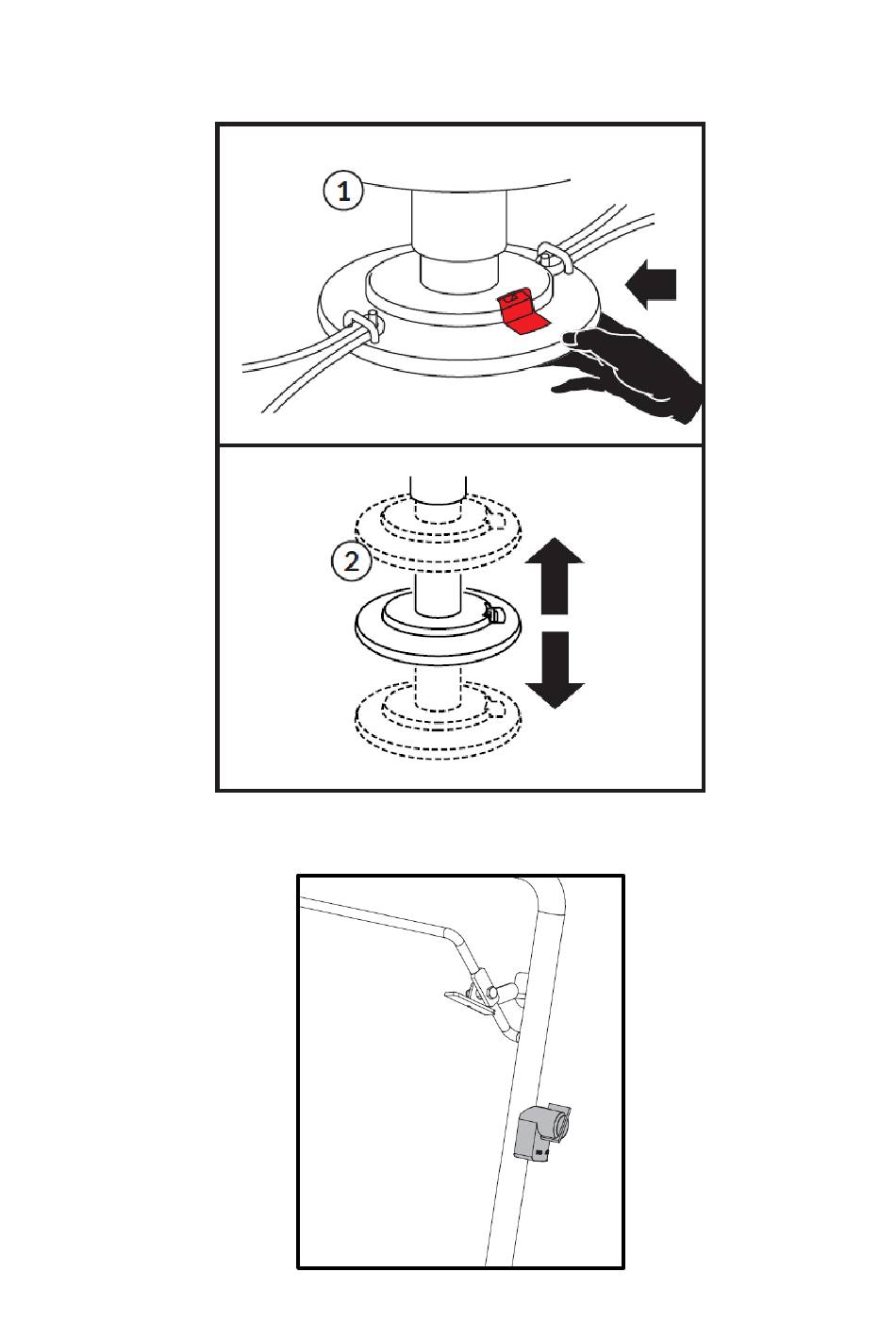 1

2