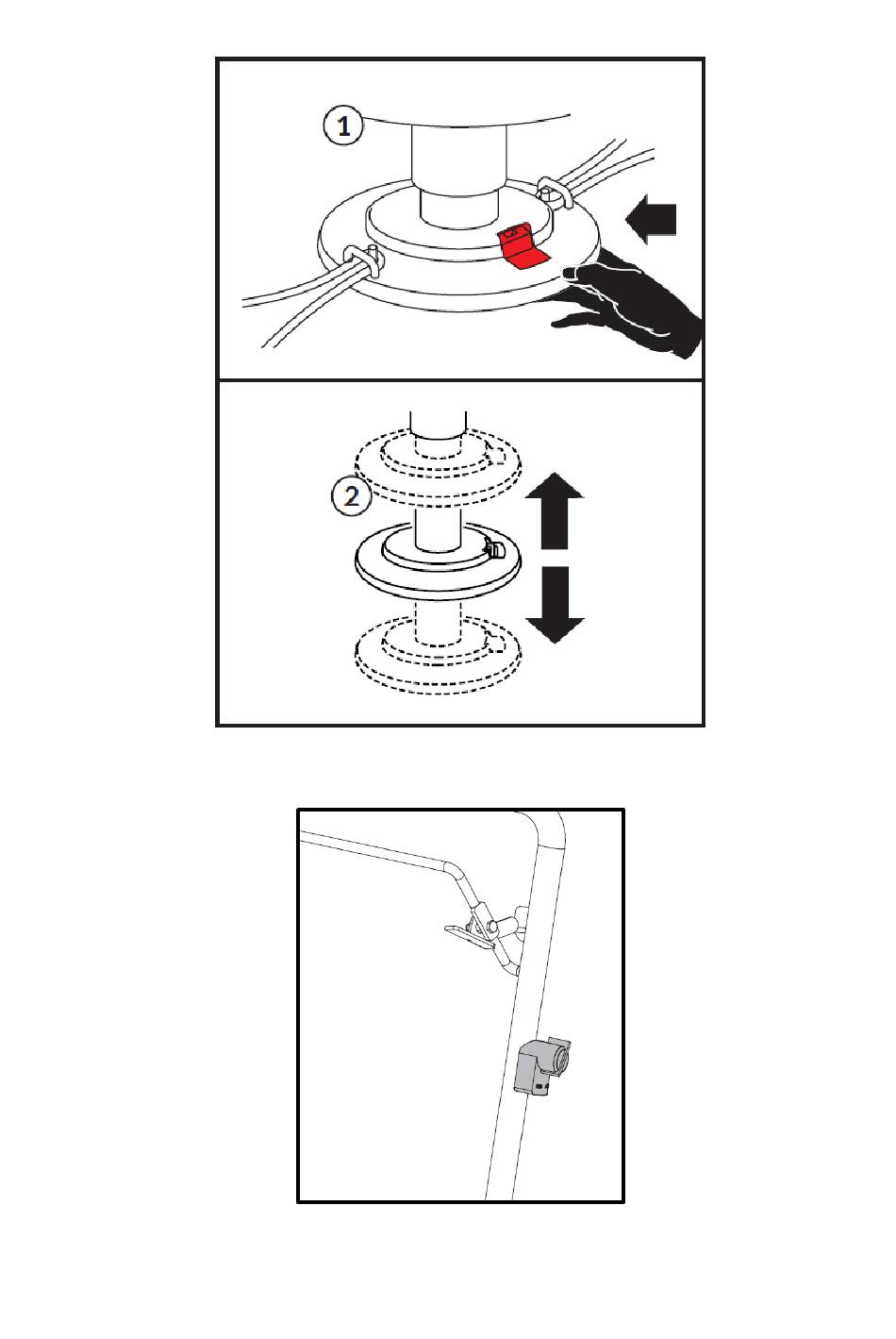 1

2