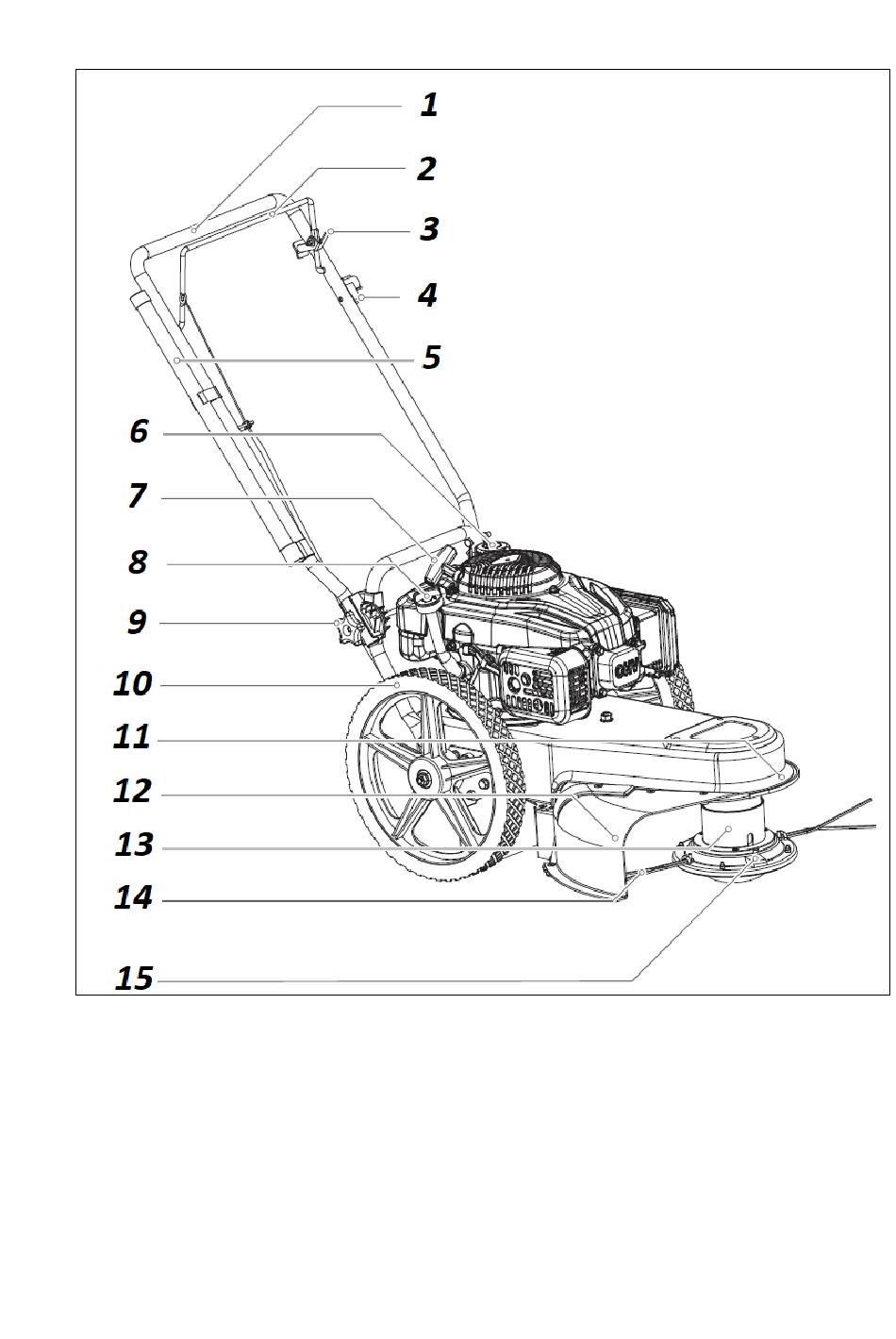 1
2
3
4
5
6
7
8
9
10
11
12
13
14
15