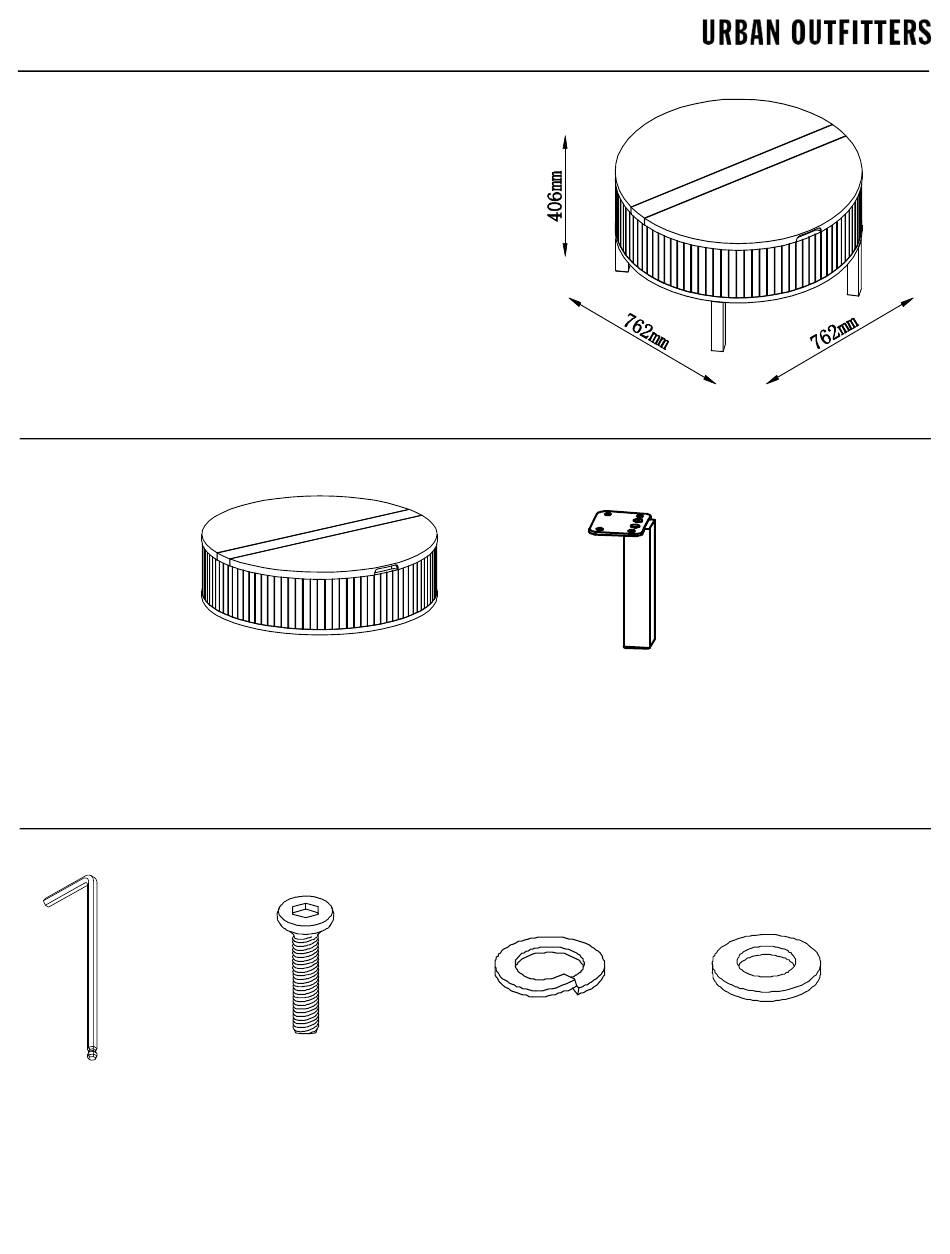 URBAN OUTFITTERS

406mm

762mm

762mm