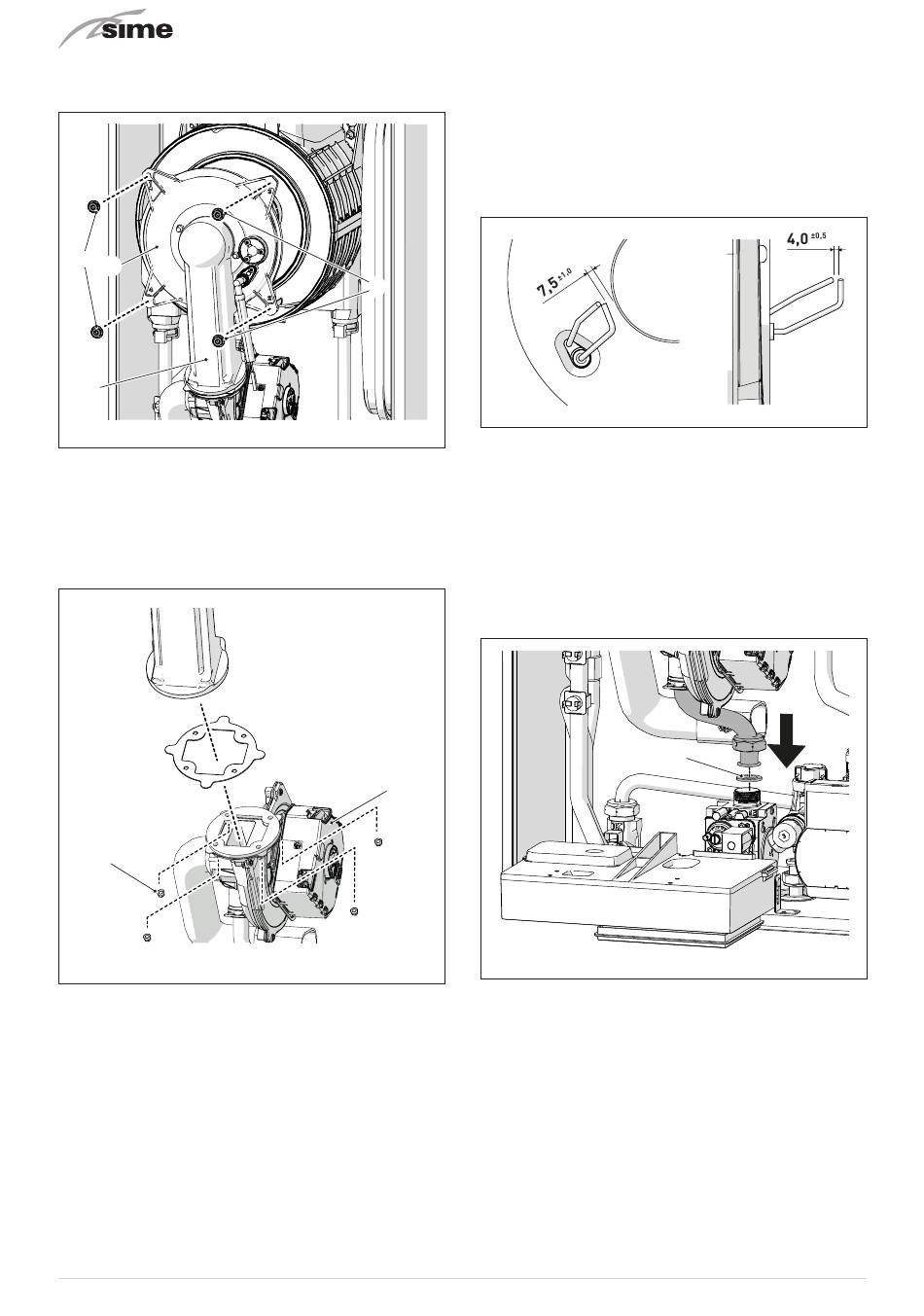 sime

$7,5^{\pm 1,0}$

$4,0^{\pm 0,5}$