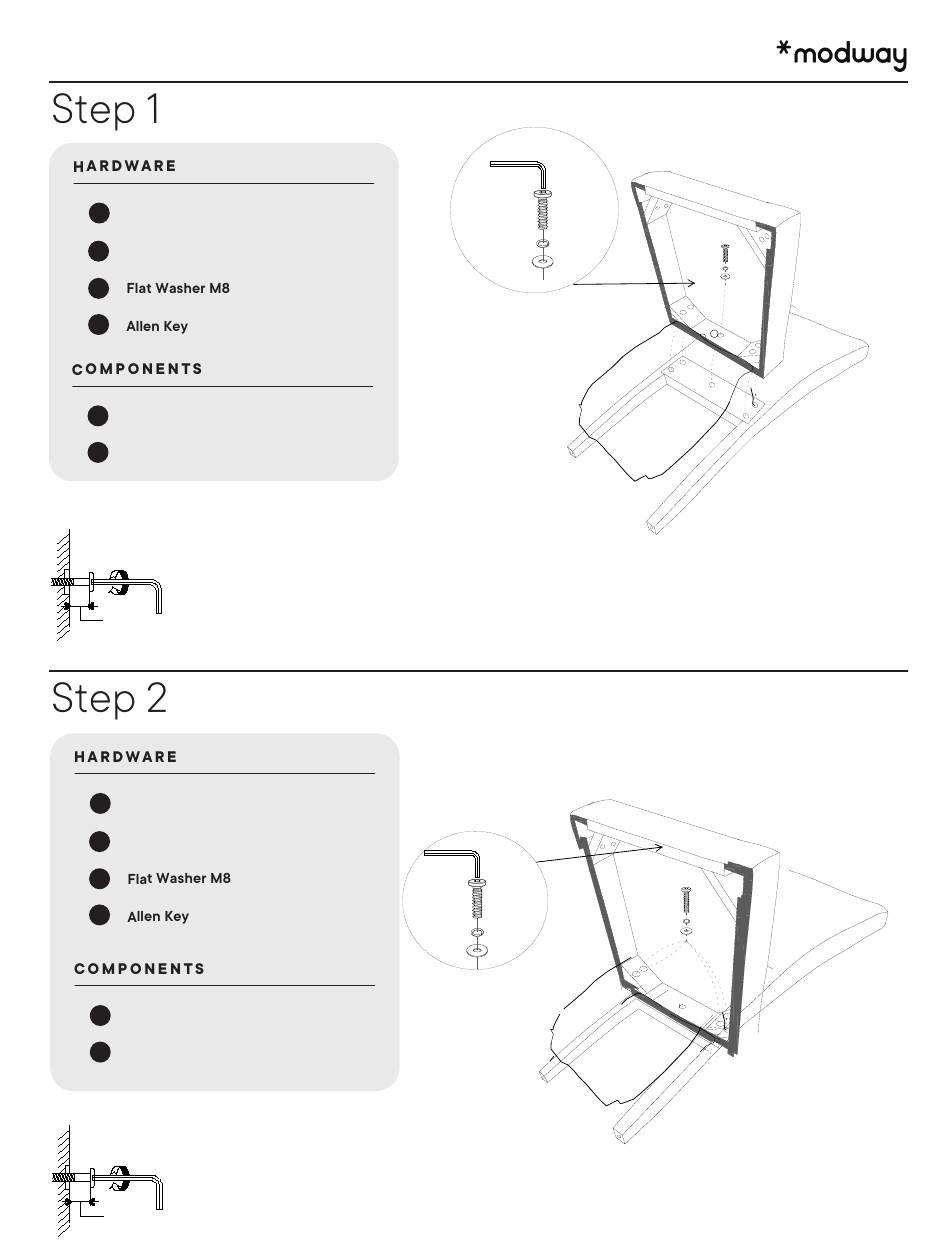 *modway

Step 1

HARDWARE

Flat Washer M8

Allen Key

COMPONENTS

Step 2

HARDWARE

Flat Washer M8

Allen Key

COMPONENTS