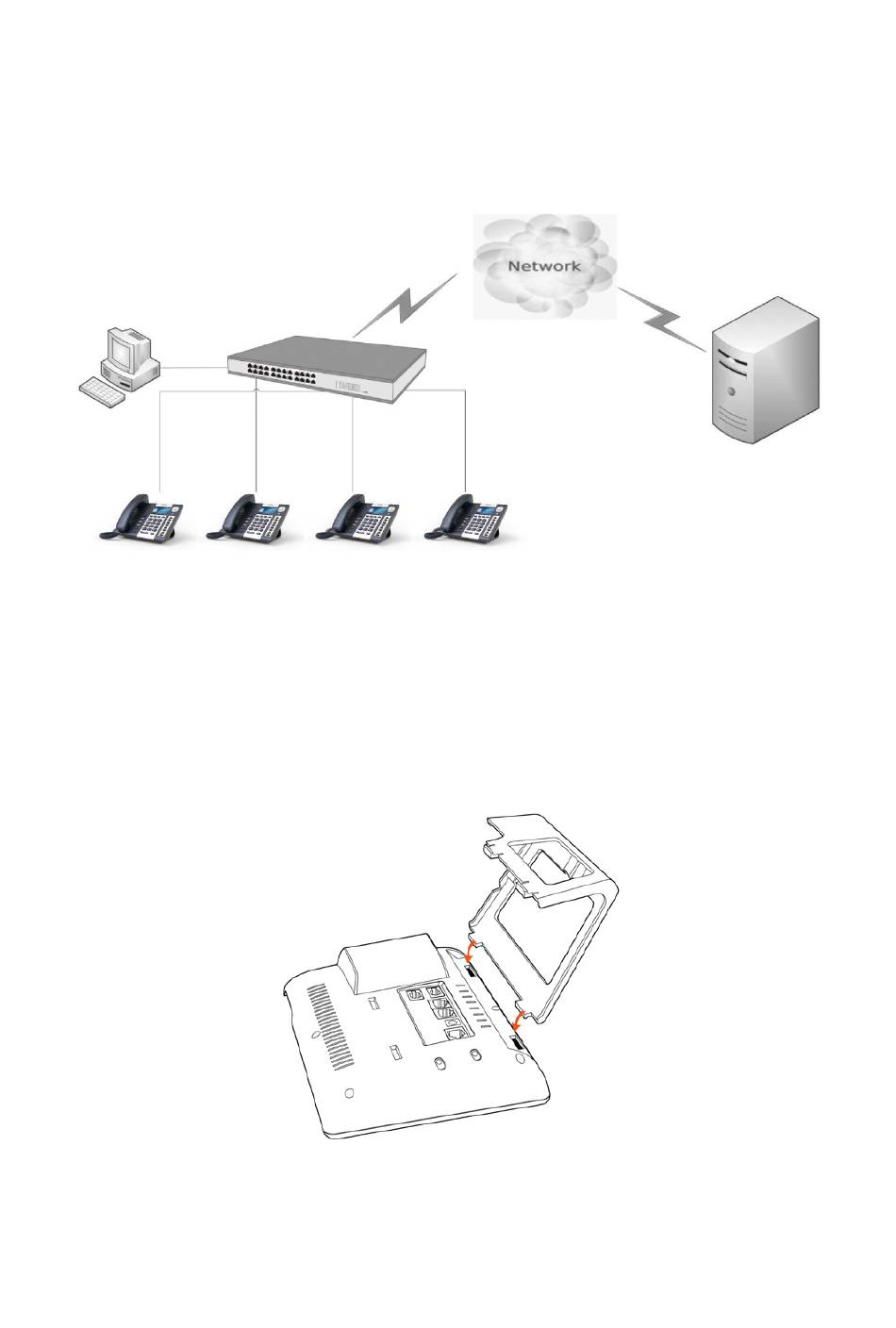 Network