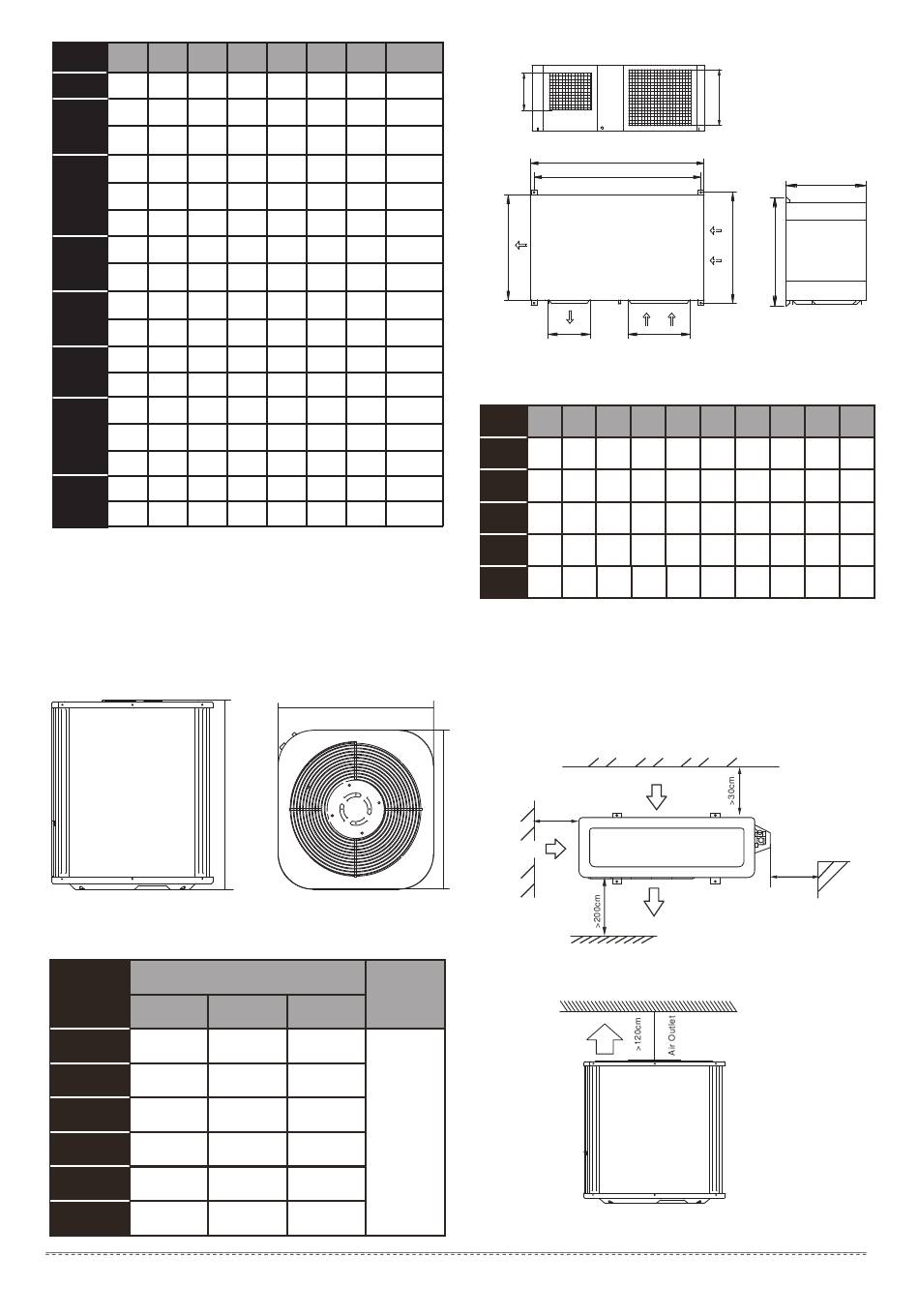 >30cm

>200cm

>120cm

Air Outlet