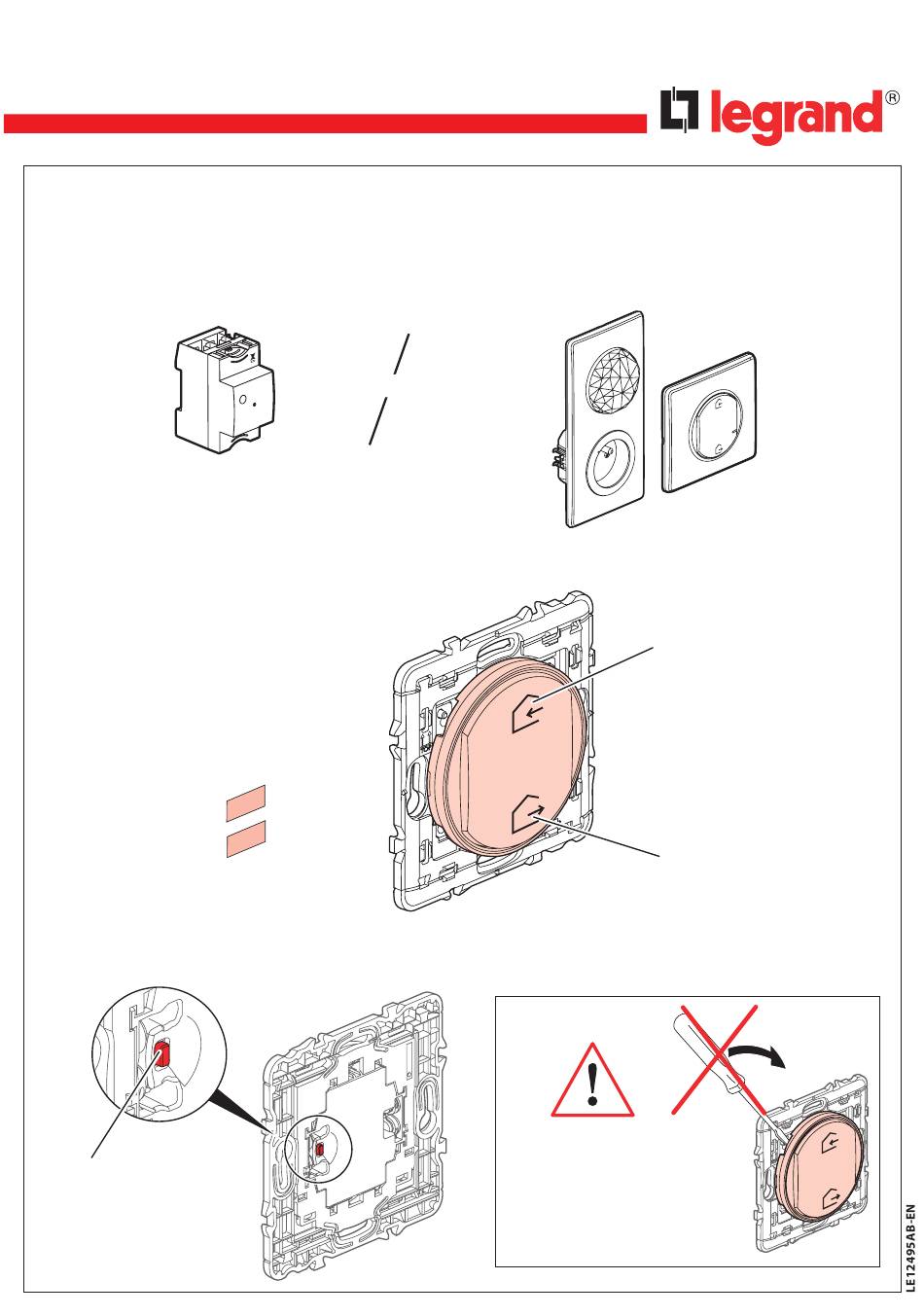 legrand®

LE12495AB-EN